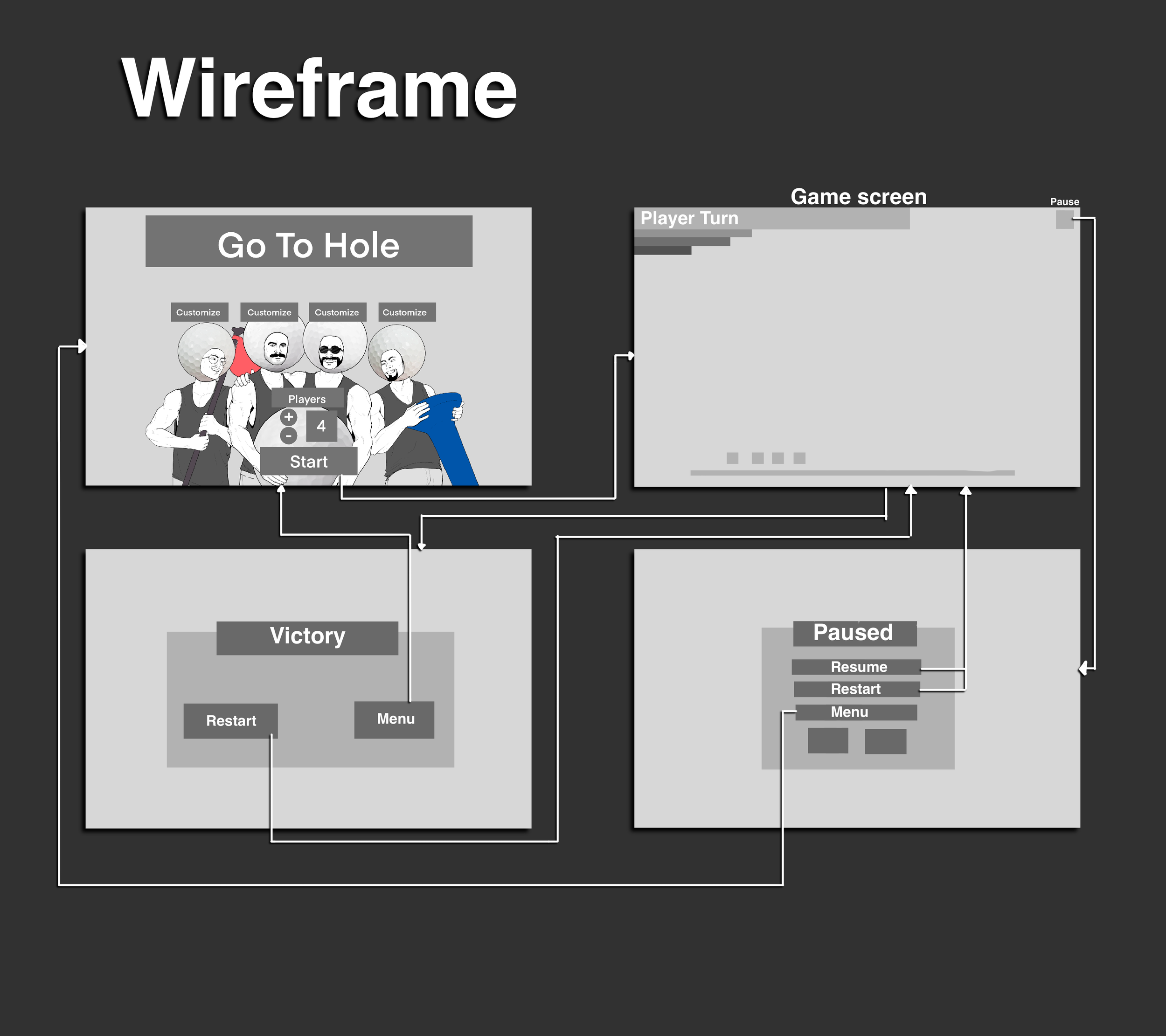 Wireframe

Go To Hole

Customize
Customize
Customize
Customize

Players
+
-
4
Start

Game screen
Pause
Player Turn

Victory
Restart
Menu

Paused
Resume
Restart
Menu