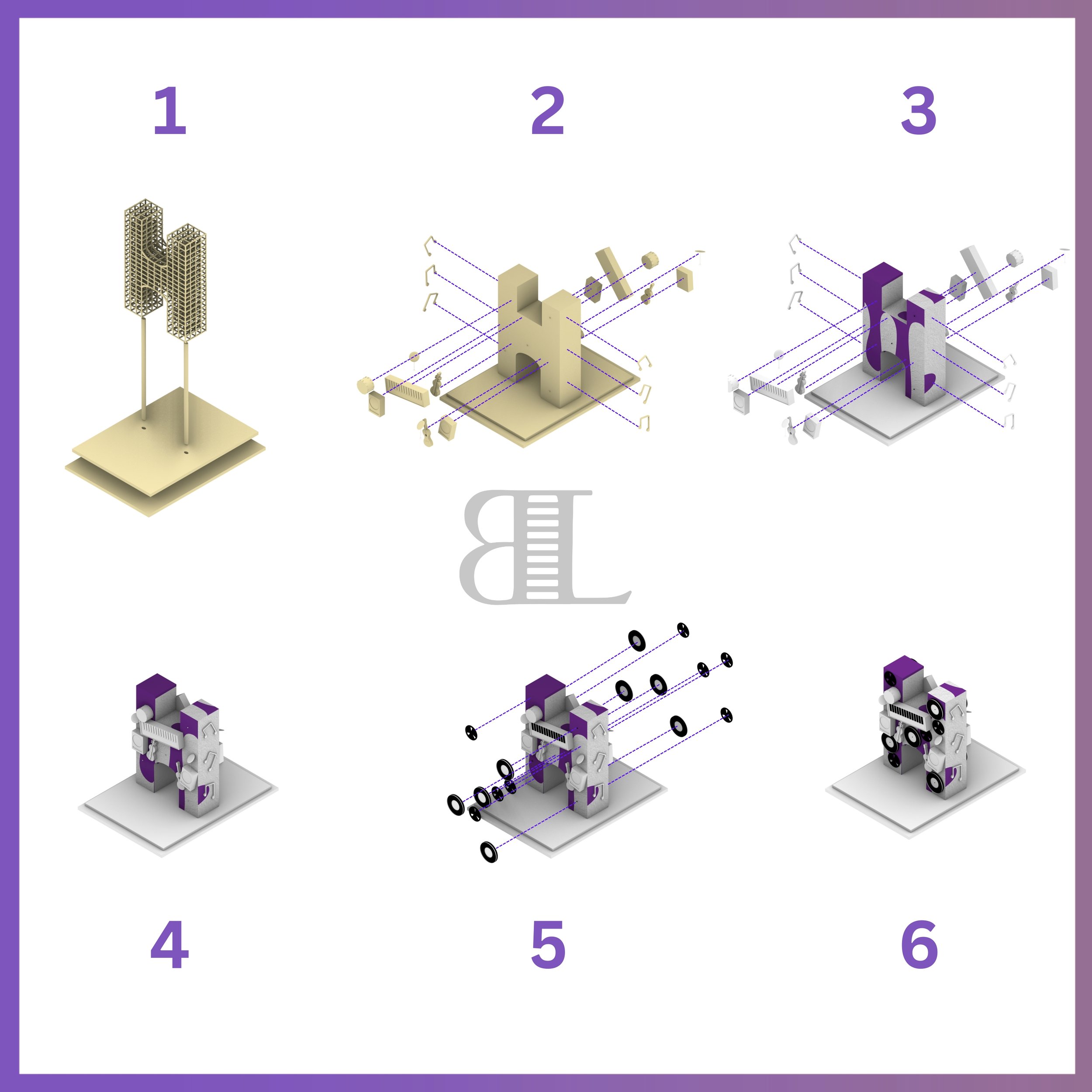 1

2

3

BL

4

5

6