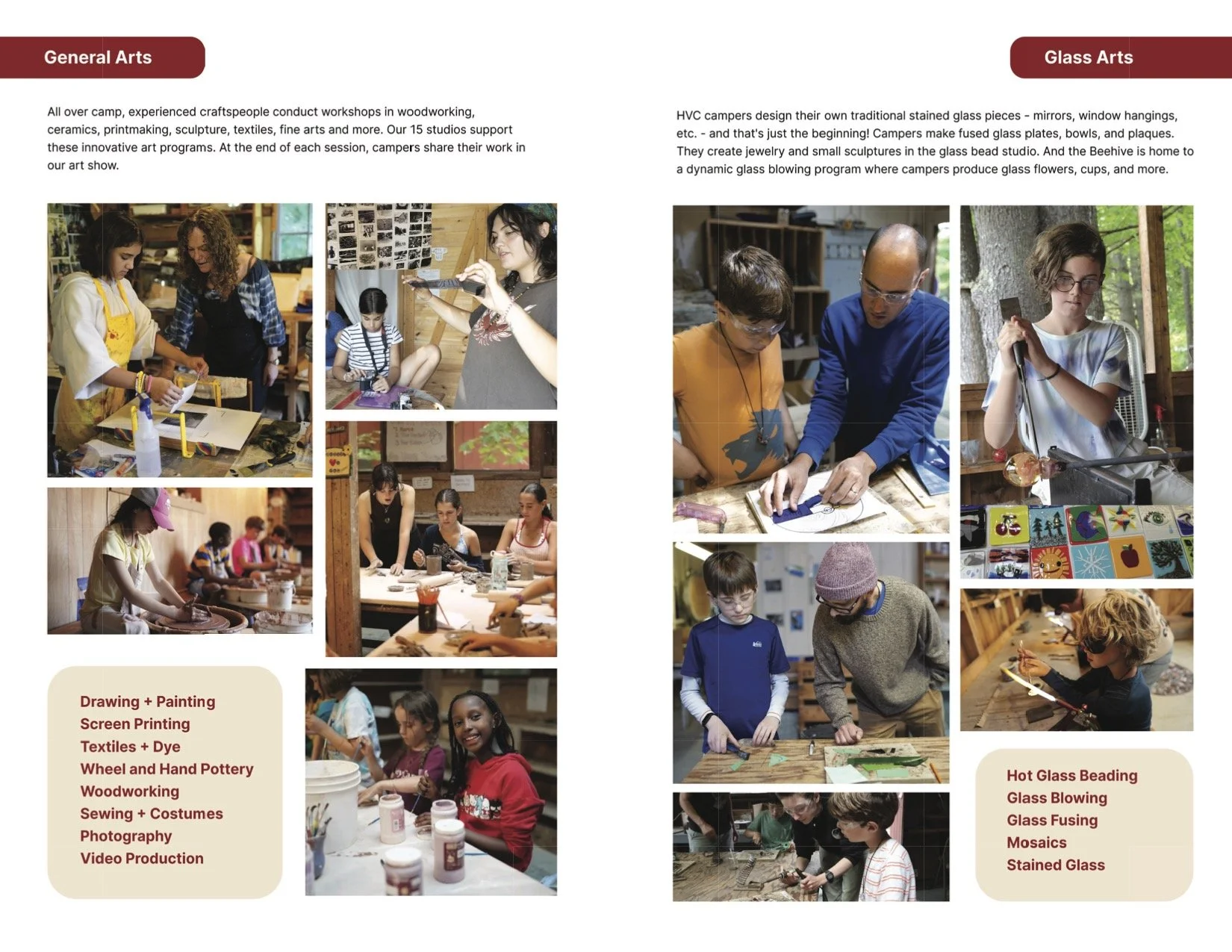 General Arts

All over camp, experienced craftspeople conduct workshops in woodworking, ceramics, printmaking, sculpture, textiles, fine arts and more. Our 15 studios support these innovative art programs. At the end of each session, campers share their work in our art show.

Drawing + Painting
Screen Printing
Textiles + Dye
Wheel and Hand Pottery
Woodworking
Sewing + Costumes
Photography
Video Production

Glass Arts

HVC campers design their own traditional stained glass pieces - mirrors, window hangings, etc. - and that's just the beginning! Campers make fused glass plates, bowls, and plaques. They create jewelry and small sculptures in the glass bead studio. And the Beehive is home to a dynamic glass blowing program where campers produce glass flowers, cups, and more.

Hot Glass Beading
Glass Blowing
Glass Fusing
Mosaics
Stained Glass