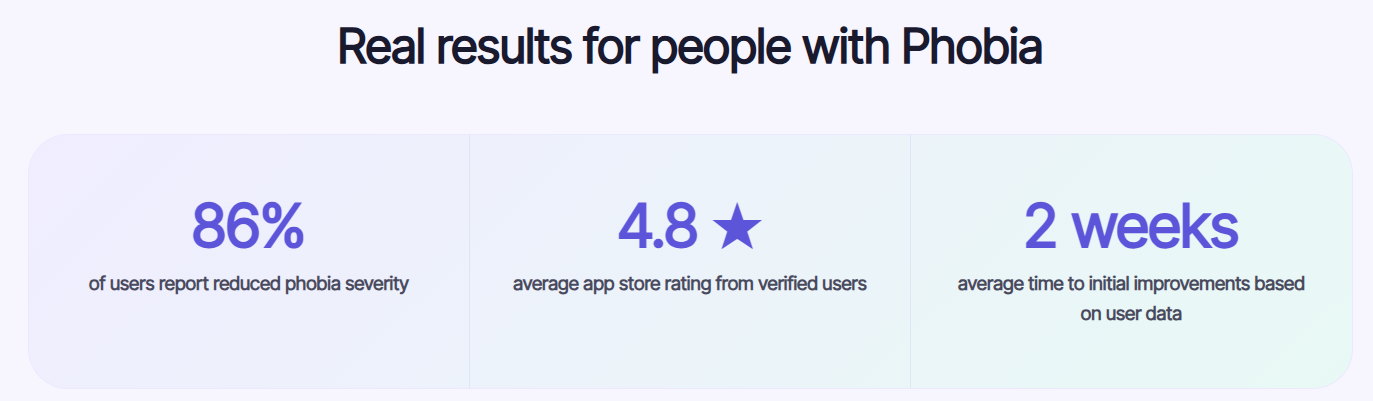 Real results for people with Phobia

86%
of users report reduced phobia severity

4.8 ★
average app store rating from verified users

2 weeks
average time to initial improvements based on user data