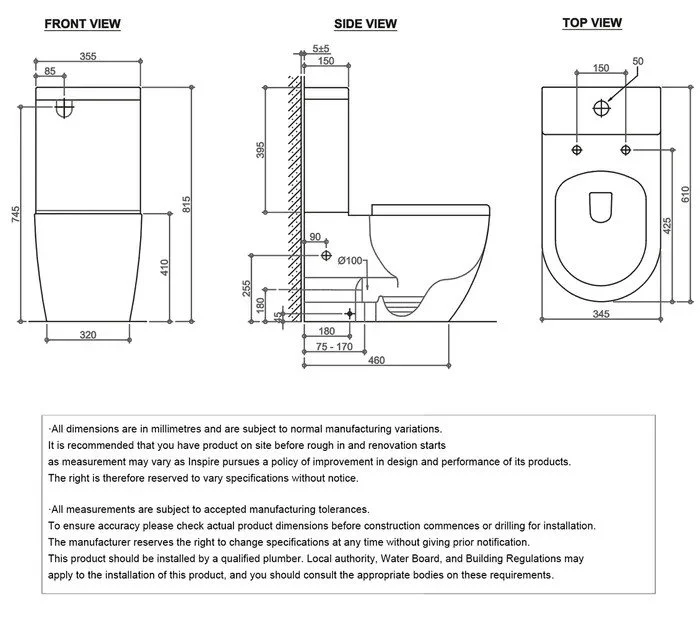 FRONT VIEW

355
85
745
815
410
320

SIDE VIEW

5±5
150
395
90
Ø100
255
180
15
180
75 - 170
460

TOP VIEW

150
50
610
425
345

·All dimensions are in millimetres and are subject to normal manufacturing variations.
It is recommended that you have product on site before rough in and renovation starts as measurement may vary as Inspire pursues a policy of improvement in design and performance of its products.
The right is therefore reserved to vary specifications without notice.

·All measurements are subject to accepted manufacturing tolerances.
To ensure accuracy please check actual product dimensions before construction commences or drilling for installation.
The manufacturer reserves the right to change specifications at any time without giving prior notification.
This product should be installed by a qualified plumber. Local authority, Water Board, and Building Regulations may apply to the installation of this product, and you should consult the appropriate bodies on these requirements.