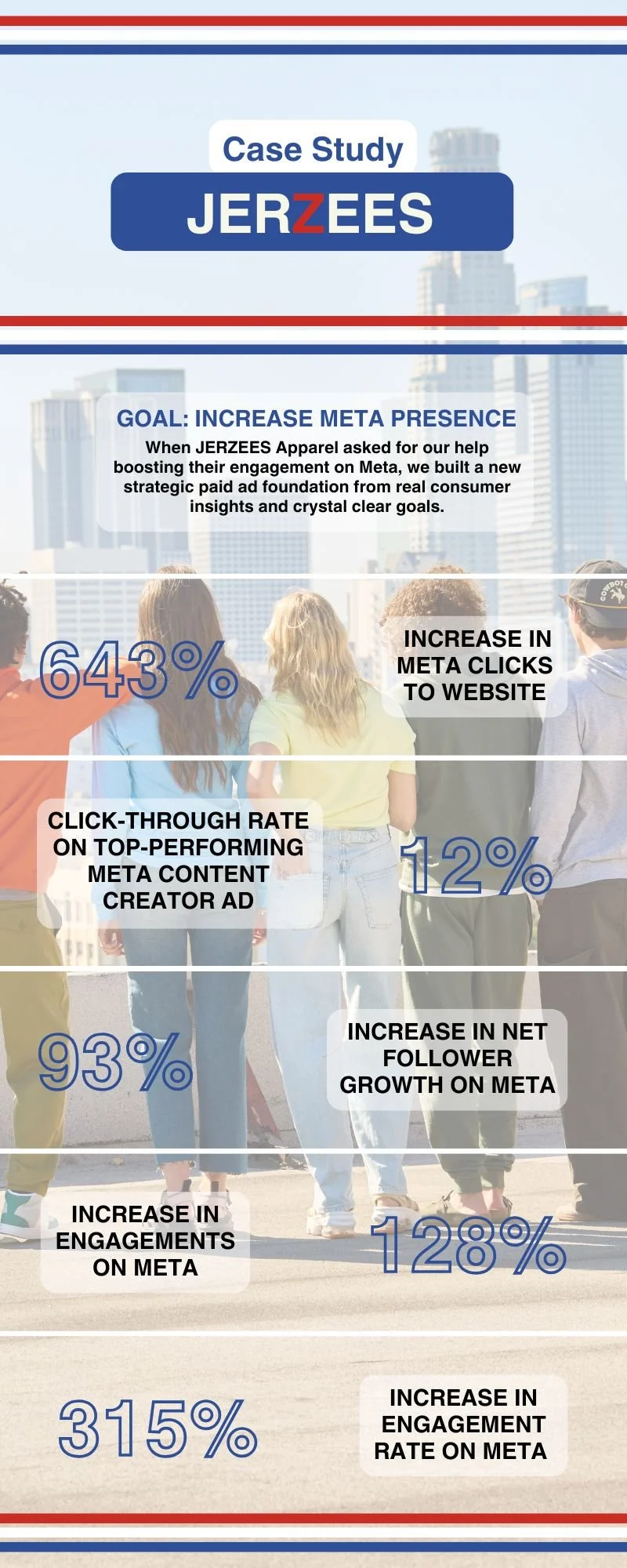 Case Study

JERZEES

GOAL: INCREASE META PRESENCE

When JERZEES Apparel asked for our help boosting their engagement on Meta, we built a new strategic paid ad foundation from real consumer insights and crystal clear goals.

643%

INCREASE IN META CLICKS TO WEBSITE

CLICK-THROUGH RATE ON TOP-PERFORMING META CONTENT CREATOR AD

12%

93%

INCREASE IN NET FOLLOWER GROWTH ON META

INCREASE IN ENGAGEMENTS ON META

128%

315%

INCREASE IN ENGAGEMENT RATE ON META