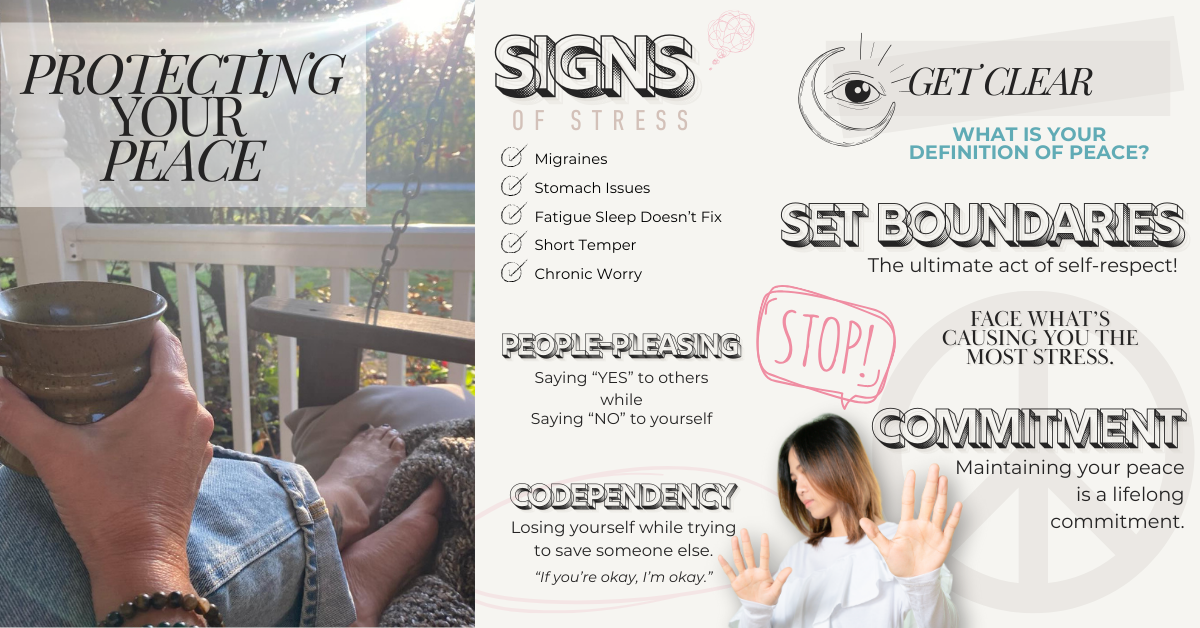 PROTECTING YOUR PEACE

SIGNS
OF STRESS

Migraines
Stomach Issues
Fatigue Sleep Doesn't Fix
Short Temper
Chronic Worry

PEOPLE-PLEASING
Saying "YES" to others while Saying "NO" to yourself

CODEPENDENCY
Losing yourself while trying to save someone else.
"If you're okay, I'm okay."

GET CLEAR
WHAT IS YOUR DEFINITION OF PEACE?

SET BOUNDARIES
The ultimate act of self-respect!

STOP!

FACE WHAT'S CAUSING YOU THE MOST STRESS.

COMMITMENT
Maintaining your peace is a lifelong commitment.