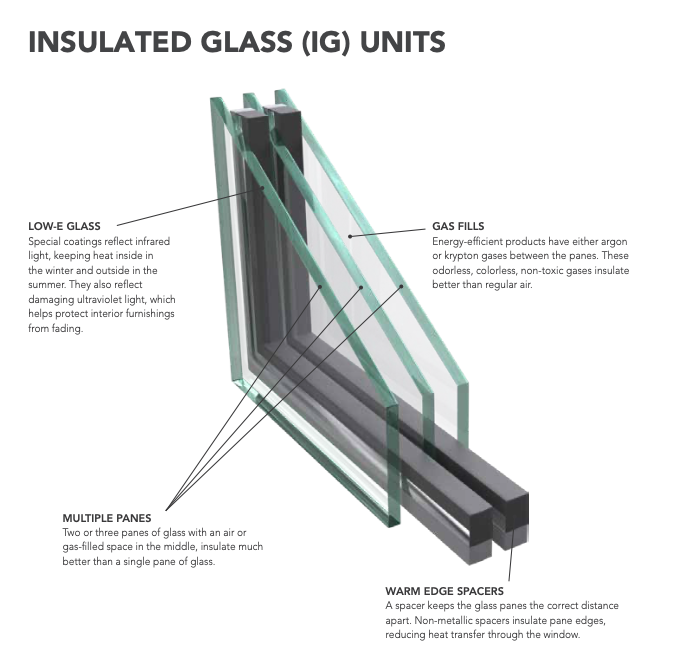 INSULATED GLASS (IG) UNITS

LOW-E GLASS
Special coatings reflect infrared light, keeping heat inside in the winter and outside in the summer. They also reflect damaging ultraviolet light, which helps protect interior furnishings from fading.

GAS FILLS
Energy-efficient products have either argon or krypton gases between the panes. These odorless, colorless, non-toxic gases insulate better than regular air.

MULTIPLE PANES
Two or three panes of glass with an air or gas-filled space in the middle, insulate much better than a single pane of glass.

WARM EDGE SPACERS
A spacer keeps the glass panes the correct distance apart. Non-metallic spacers insulate pane edges, reducing heat transfer through the window.