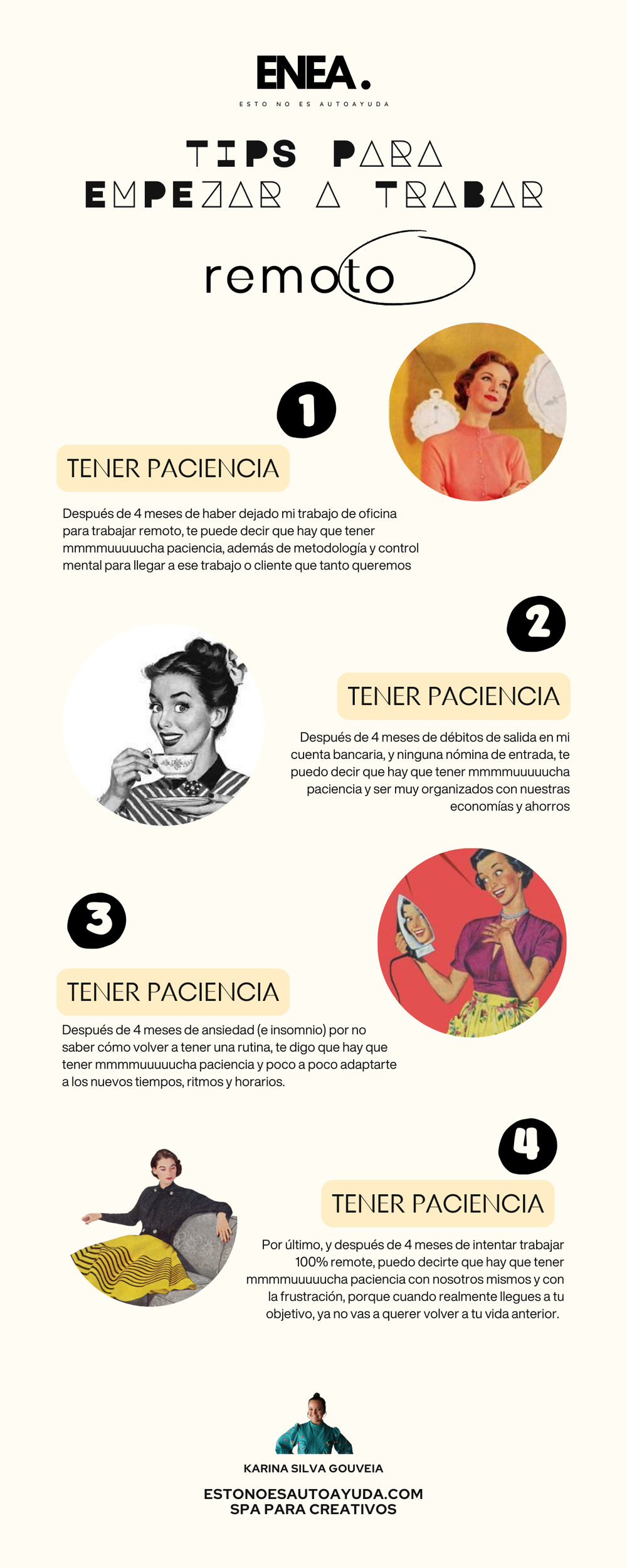 ENEA.

ESTO NO ES AUTOAYUDA

TIPS PARA EMPEZAR A TRABAR

remoto

1

TENER PACIENCIA

Después de 4 meses de haber dejado mi trabajo de oficina para trabajar remoto, te puede decir que hay que tener mmmmuuuuucha paciencia, además de metodología y control mental para llegar a ese trabajo o cliente que tanto queremos

2

TENER PACIENCIA

Después de 4 meses de débitos de salida en mi cuenta bancaria, y ninguna nómina de entrada, te puedo decir que hay que tener mmmmuuuuucha paciencia y ser muy organizados con nuestras economías y ahorros

3

TENER PACIENCIA

Después de 4 meses de ansiedad (e insomnio) por no saber cómo volver a tener una rutina, te digo que hay que tener mmmmuuuuucha paciencia y poco a poco adaptarte a los nuevos tiempos, ritmos y horarios.

4

TENER PACIENCIA

Por último, y después de 4 meses de intentar trabajar 100% remote, puedo decirte que hay que tener mmmmuuuuucha paciencia con nosotros mismos y con la frustración, porque cuando realmente llegues a tu objetivo, ya no vas a querer volver a tu vida anterior.

KARINA SILVA GOUVEIA

ESTONOESAUTOAYUDA.COM
SPA PARA CREATIVOS