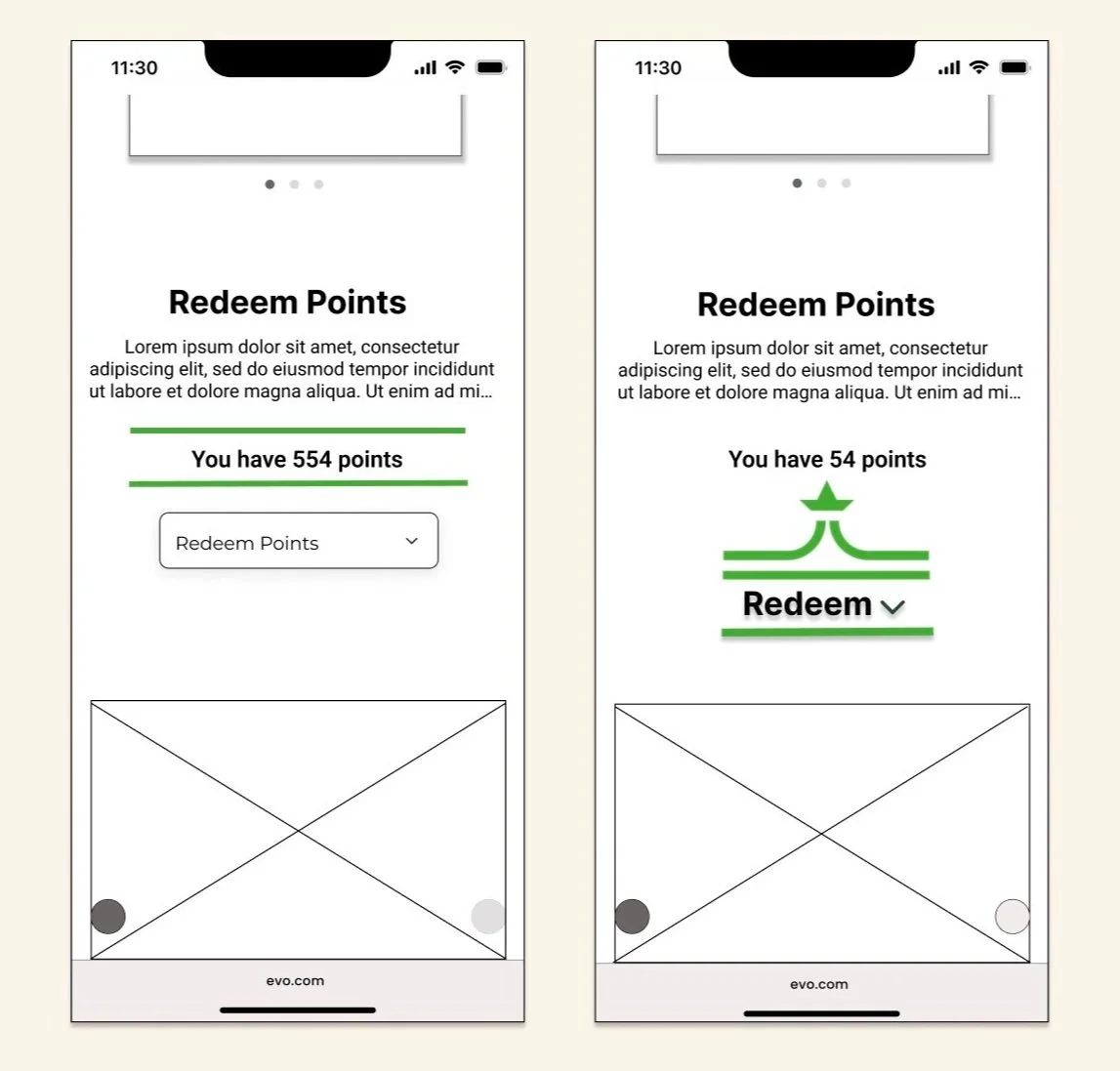 11:30

Redeem Points

Lorem ipsum dolor sit amet, consectetur adipiscing elit, sed do eiusmod tempor incididunt ut labore et dolore magna aliqua. Ut enim ad mi...

You have 554 points

Redeem Points

evo.com

11:30

Redeem Points

Lorem ipsum dolor sit amet, consectetur adipiscing elit, sed do eiusmod tempor incididunt ut labore et dolore magna aliqua. Ut enim ad mi...

You have 54 points

Redeem

evo.com