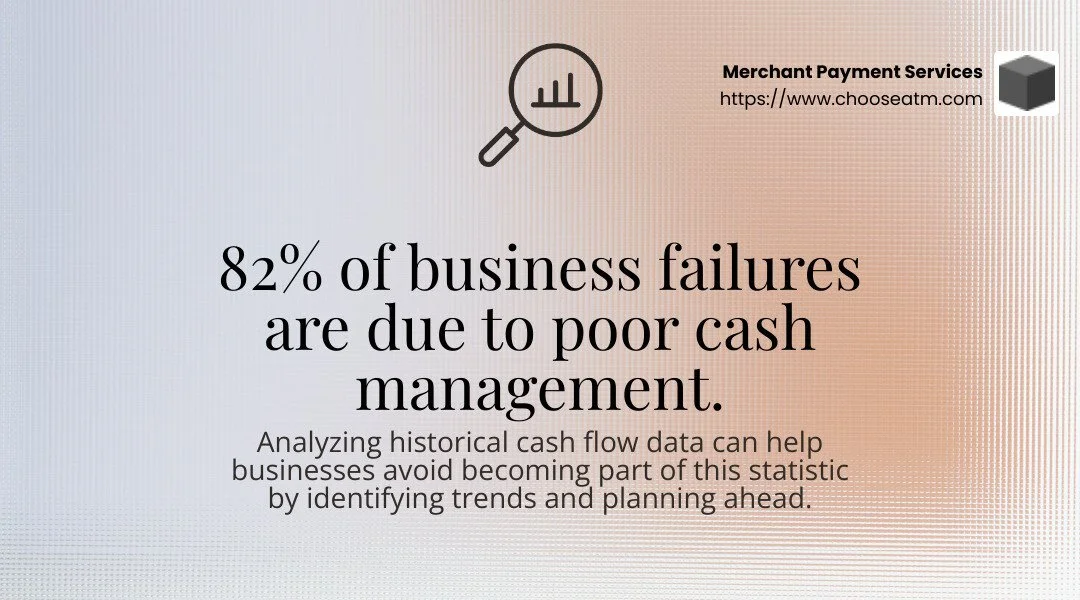 Merchant Payment Services
https://www.chooseatm.com

82% of business failures are due to poor cash management.

Analyzing historical cash flow data can help businesses avoid becoming part of this statistic by identifying trends and planning ahead.