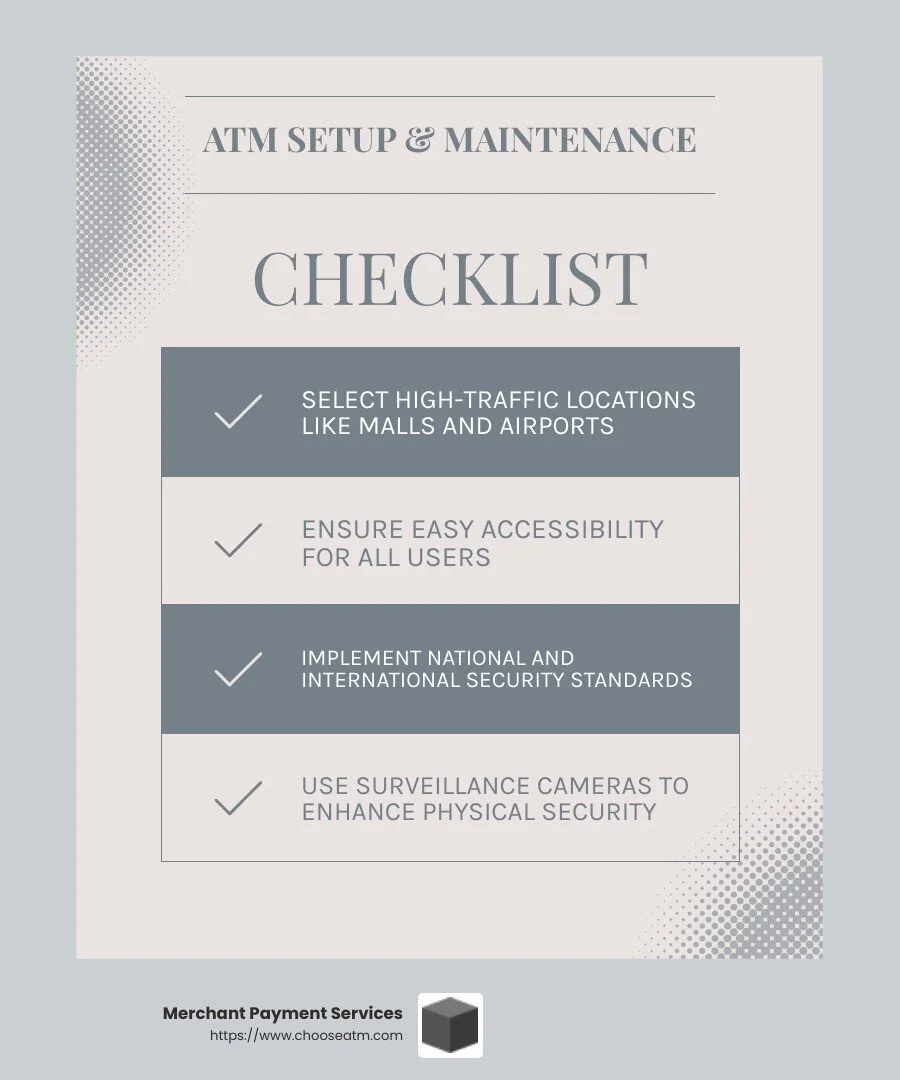 ATM SETUP & MAINTENANCE

CHECKLIST

SELECT HIGH-TRAFFIC LOCATIONS LIKE MALLS AND AIRPORTS

ENSURE EASY ACCESSIBILITY FOR ALL USERS

IMPLEMENT NATIONAL AND INTERNATIONAL SECURITY STANDARDS

USE SURVEILLANCE CAMERAS TO ENHANCE PHYSICAL SECURITY

Merchant Payment Services
https://www.chooseatm.com