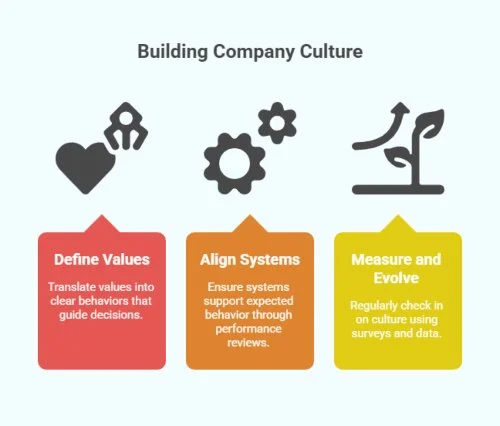 Building Company Culture

Define Values

Translate values into clear behaviors that guide decisions.

Align Systems

Ensure systems support expected behavior through performance reviews.

Measure and Evolve

Regularly check in on culture using surveys and data.