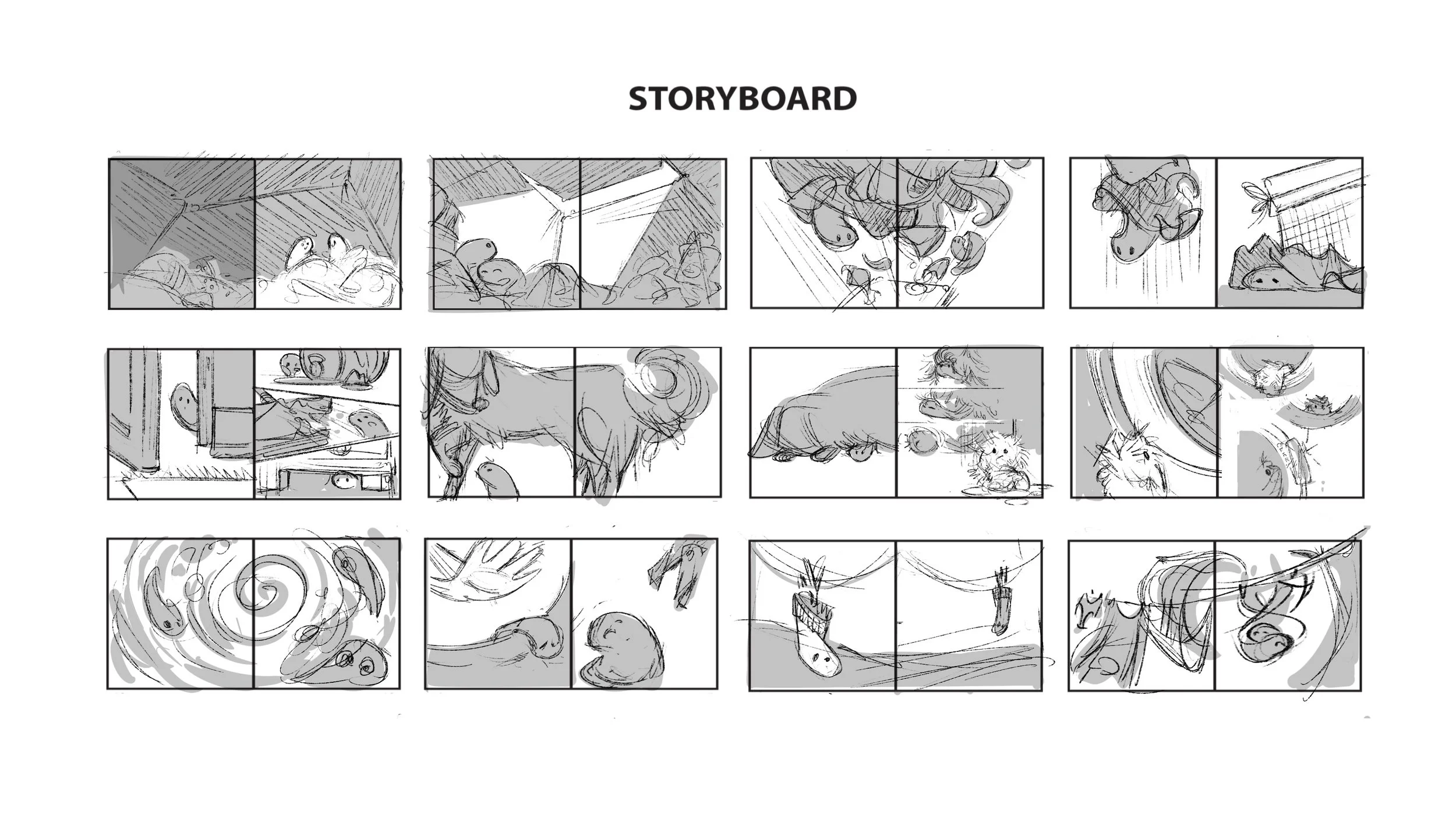 STORYBOARD