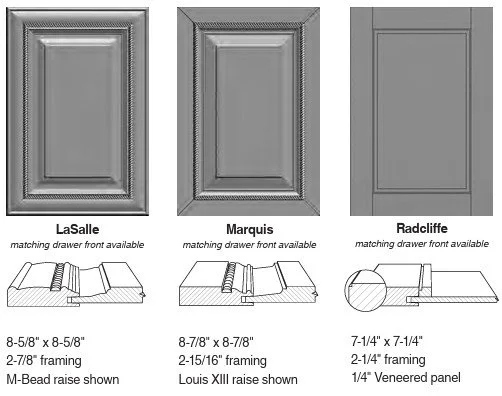 LaSalle
matching drawer front available

8-5/8" x 8-5/8"
2-7/8" framing
M-Bead raise shown

Marquis
matching drawer front available

8-7/8" x 8-7/8"
2-15/16" framing
Louis XIII raise shown

Radcliffe
matching drawer front available

7-1/4" x 7-1/4"
2-1/4" framing
1/4" Veneered panel