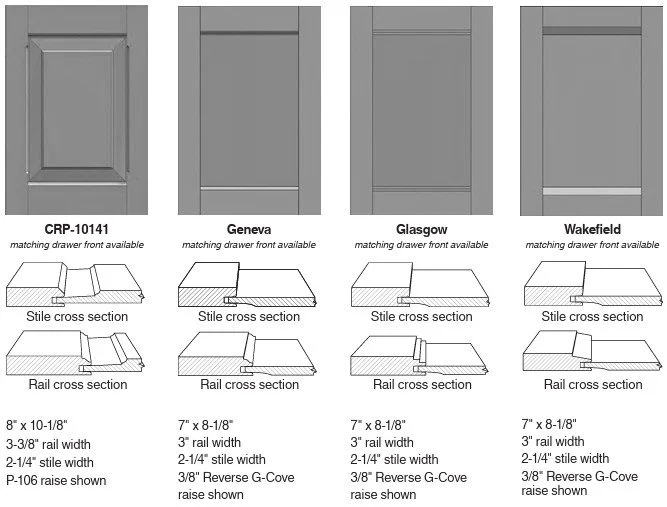 CRP-10141
matching drawer front available

Stile cross section

Rail cross section

8" x 10-1/8"
3-3/8" rail width
2-1/4" stile width
P-106 raise shown

Geneva
matching drawer front available

Stile cross section

Rail cross section

7" x 8-1/8"
3" rail width
2-1/4" stile width
3/8" Reverse G-Cove raise shown

Glasgow
matching drawer front available

Stile cross section

Rail cross section

7" x 8-1/8"
3" rail width
2-1/4" stile width
3/8" Reverse G-Cove raise shown

Wakefield
matching drawer front available

Stile cross section

Rail cross section

7" x 8-1/8"
3" rail width
2-1/4" stile width
3/8" Reverse G-Cove raise shown