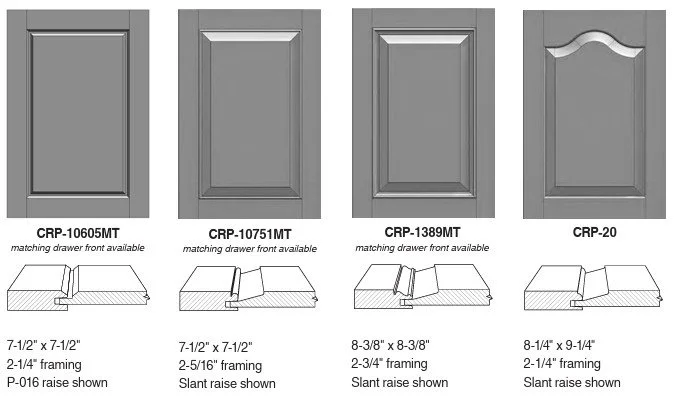 CRP-10605MT
matching drawer front available

7-1/2" x 7-1/2"
2-1/4" framing
P-016 raise shown

CRP-10751MT
matching drawer front available

7-1/2" x 7-1/2"
2-5/16" framing
Slant raise shown

CRP-1389MT
matching drawer front available

8-3/8" x 8-3/8"
2-3/4" framing
Slant raise shown

CRP-20

8-1/4" x 9-1/4"
2-1/4" framing
Slant raise shown