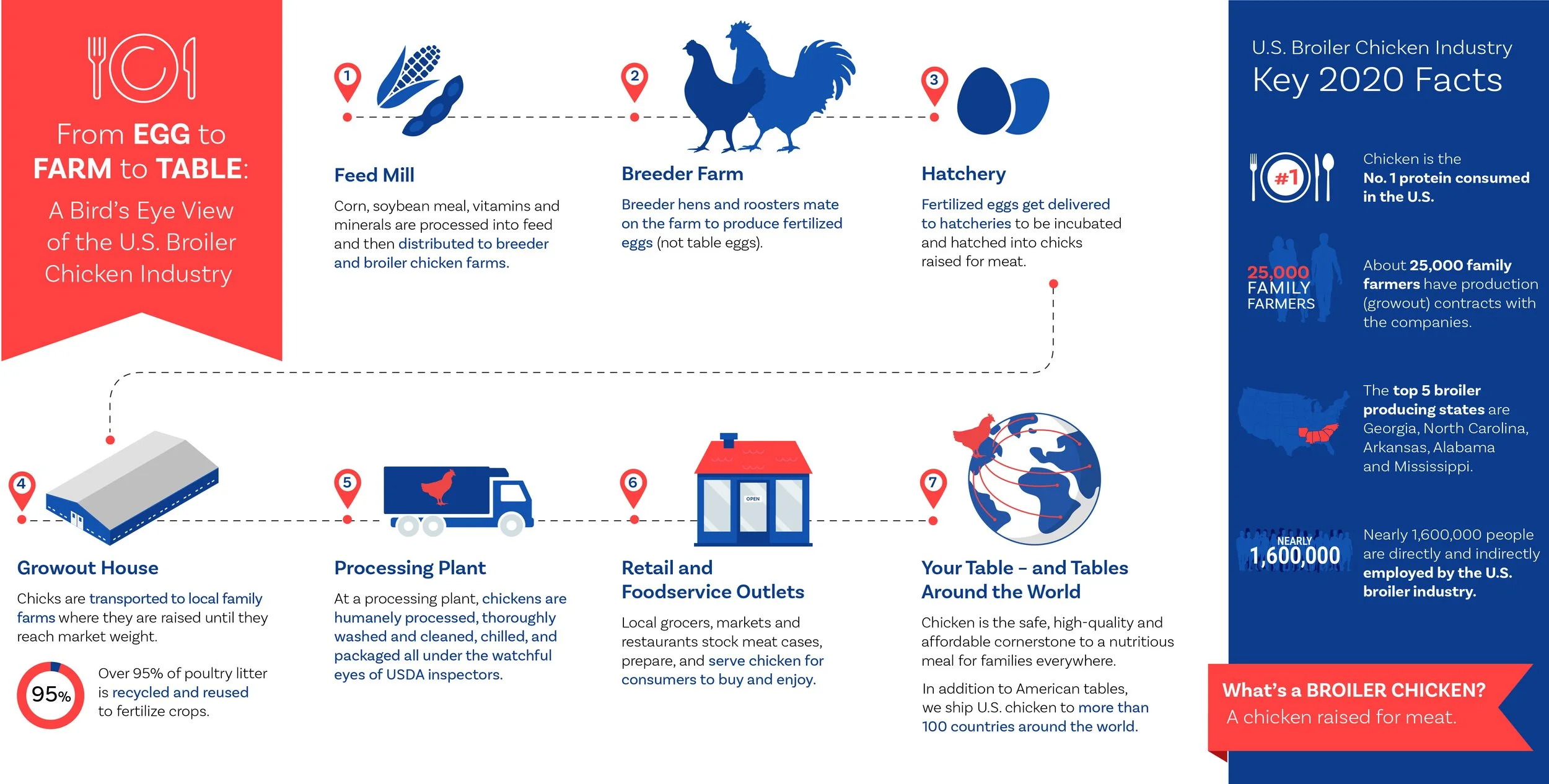 From EGG to FARM to TABLE:

A Bird's Eye View of the U.S. Broiler Chicken Industry

1

Feed Mill

Corn, soybean meal, vitamins and minerals are processed into feed and then distributed to breeder and broiler chicken farms.

2

Breeder Farm

Breeder hens and roosters mate on the farm to produce fertilized eggs (not table eggs).

3

Hatchery

Fertilized eggs get delivered to hatcheries to be incubated and hatched into chicks raised for meat.

4

Growout House

Chicks are transported to local family farms where they are raised until they reach market weight.

95%

Over 95% of poultry litter is recycled and reused to fertilize crops.

5

Processing Plant

At a processing plant, chickens are humanely processed, thoroughly washed and cleaned, chilled, and packaged all under the watchful eyes of USDA inspectors.

6

OPEN

Retail and Foodservice Outlets

Local grocers, markets and restaurants stock meat cases, prepare, and serve chicken for consumers to buy and enjoy.

7

Your Table – and Tables Around the World

Chicken is the safe, high-quality and affordable cornerstone to a nutritious meal for families everywhere.

In addition to American tables, we ship U.S. chicken to more than 100 countries around the world.

U.S. Broiler Chicken Industry

Key 2020 Facts

#1

Chicken is the No. 1 protein consumed in the U.S.

25,000 FAMILY FARMERS

About 25,000 family farmers have production (growout) contracts with the companies.

The top 5 broiler producing states are Georgia, North Carolina, Arkansas, Alabama and Mississippi.

NEARLY 1,600,000

Nearly 1,600,000 people are directly and indirectly employed by the U.S. broiler industry.

What's a BROILER CHICKEN?

A chicken raised for meat.