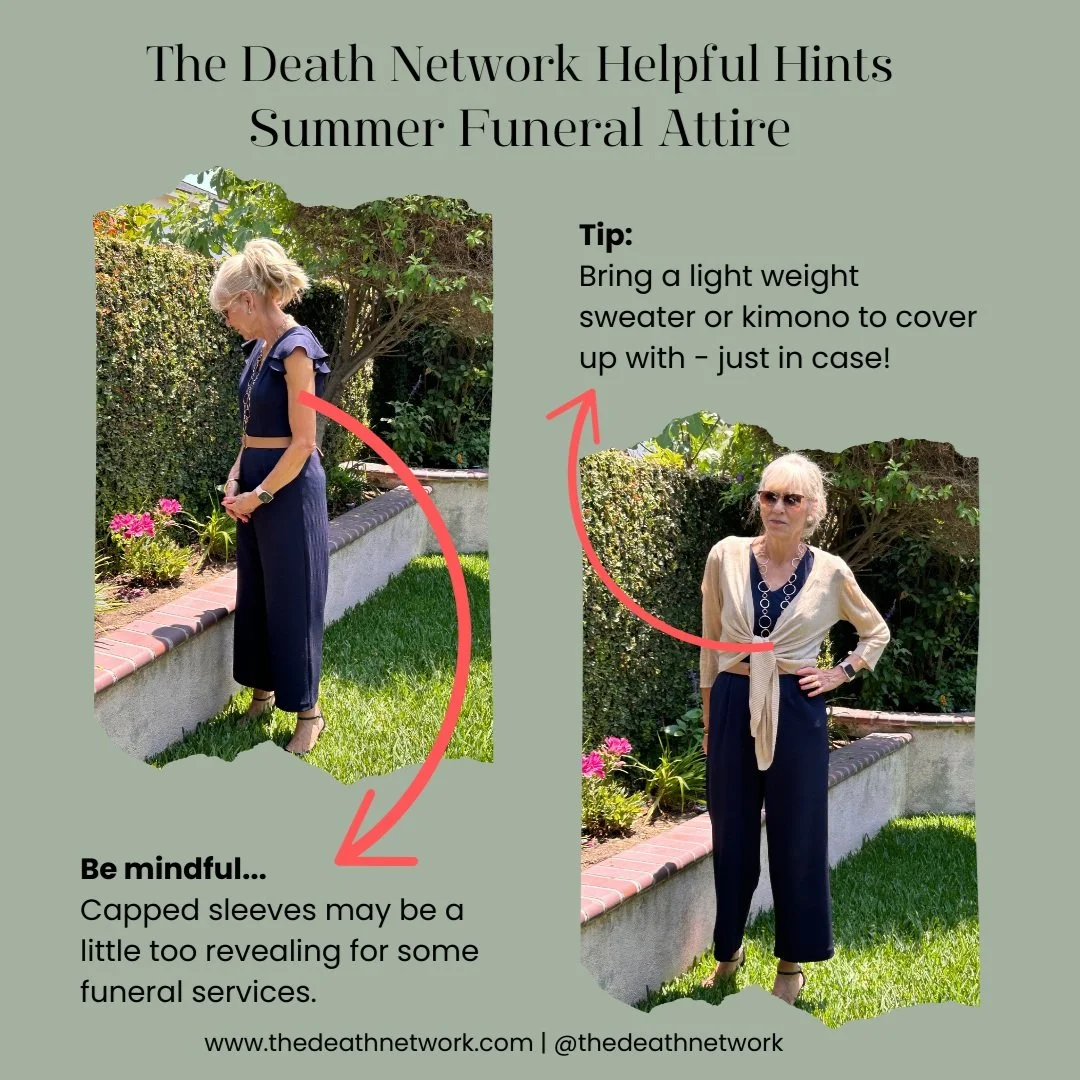 The Death Network Helpful Hints
Summer Funeral Attire

Tip:
Bring a light weight sweater or kimono to cover up with - just in case!

Be mindful...
Capped sleeves may be a little too revealing for some funeral services.

www.thedeathnetwork.com | @thedeathnetwork