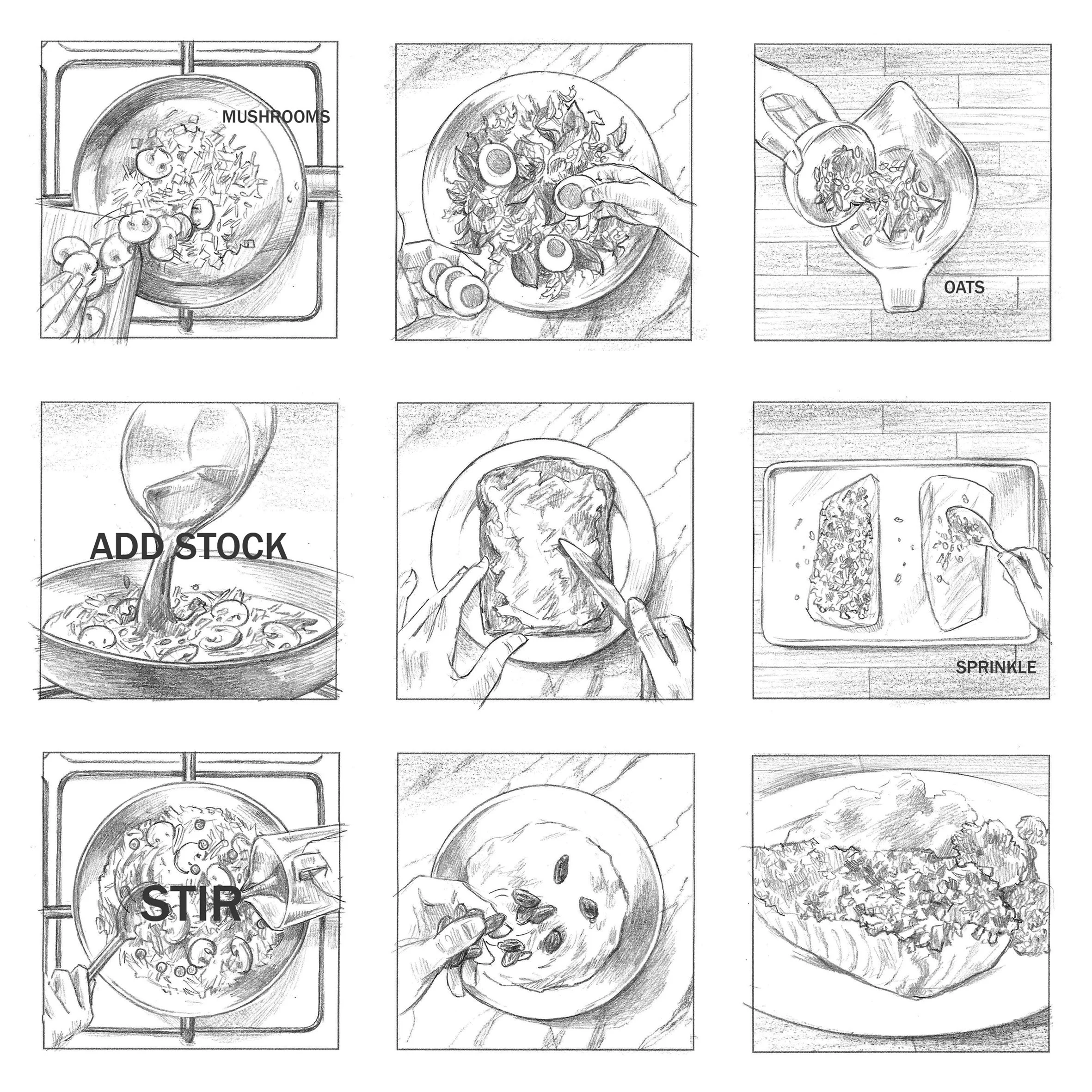 MUSHROOMS

OATS

ADD STOCK

SPRINKLE

STIR