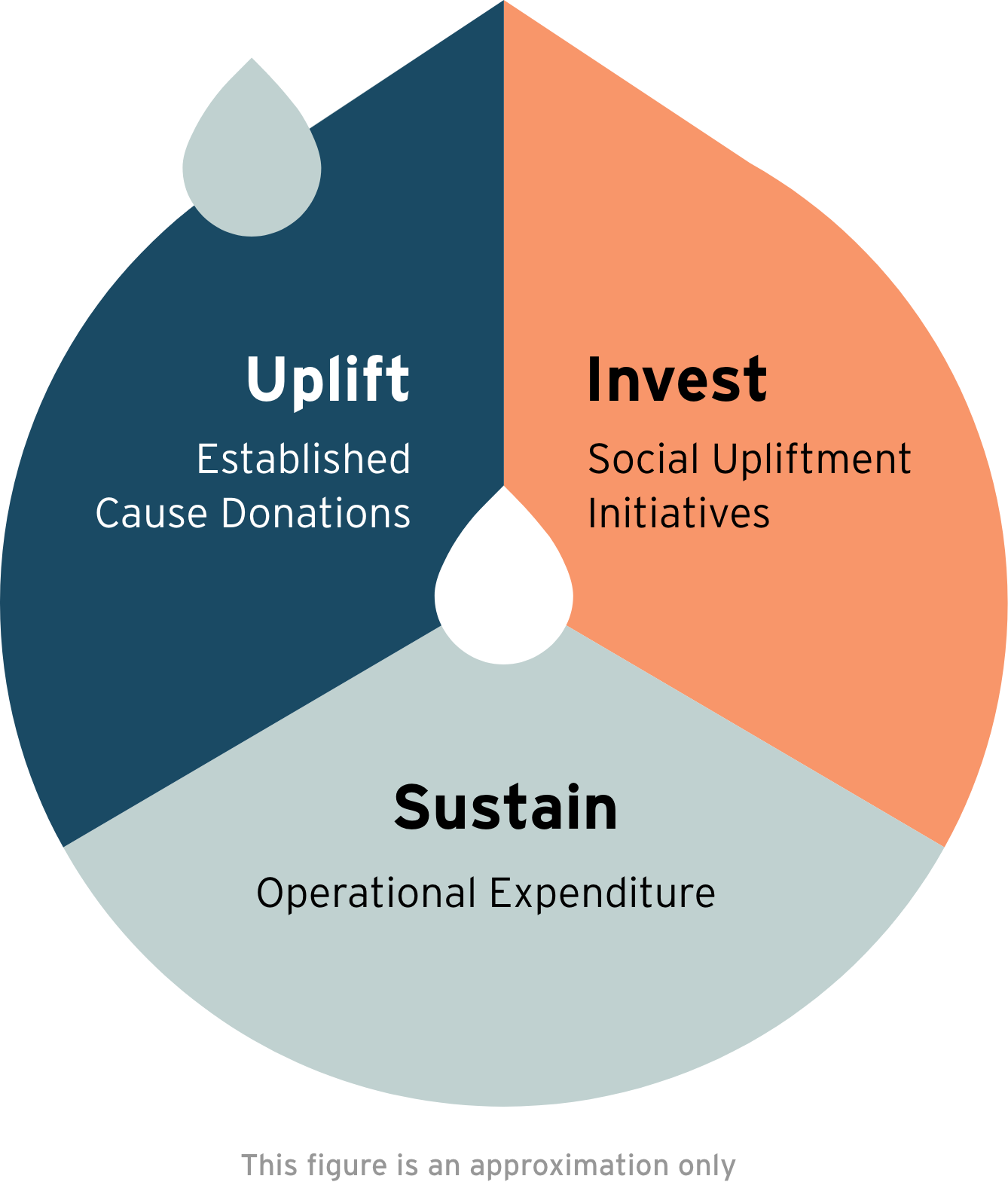 Uplift

Established Cause Donations

Invest

Social Upliftment Initiatives

Sustain

Operational Expenditure

This figure is an approximation only