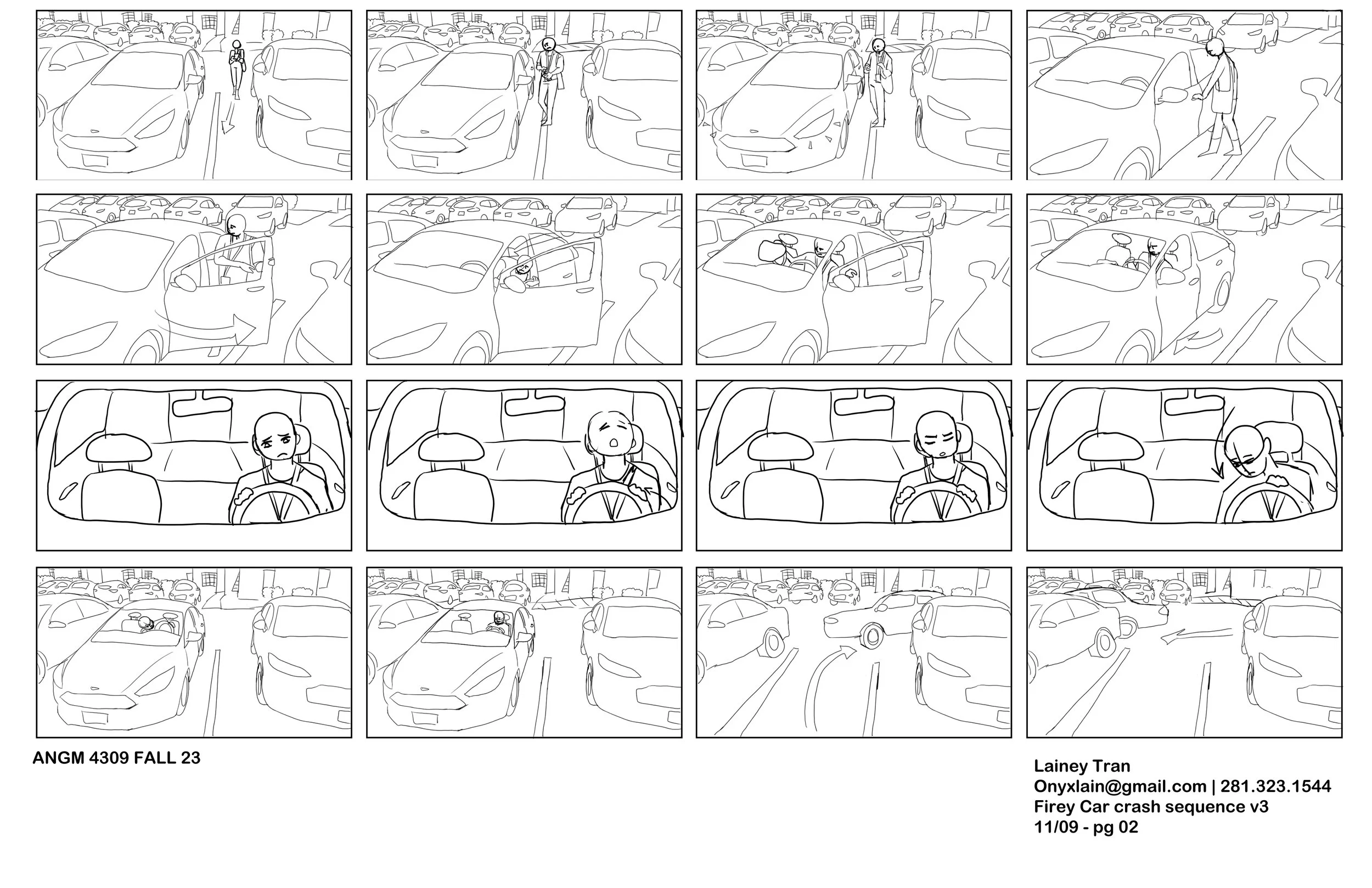 ANGM 4309 FALL 23

Lainey Tran
Onyxlain@gmail.com | 281.323.1544
Firey Car crash sequence v3
11/09 - pg 02