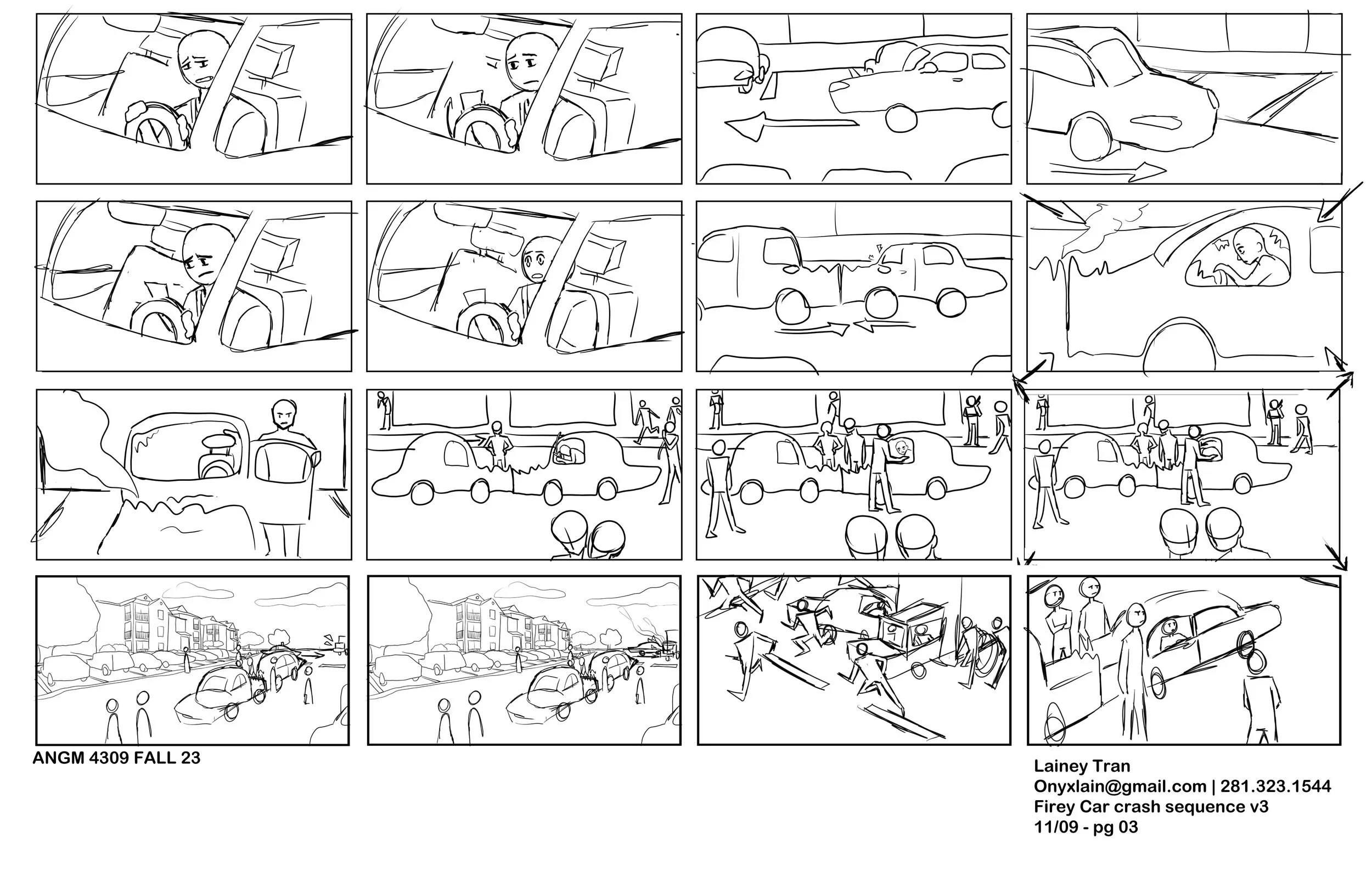 ANGM 4309 FALL 23

Lainey Tran
Onyxlain@gmail.com | 281.323.1544
Firey Car crash sequence v3
11/09 - pg 03