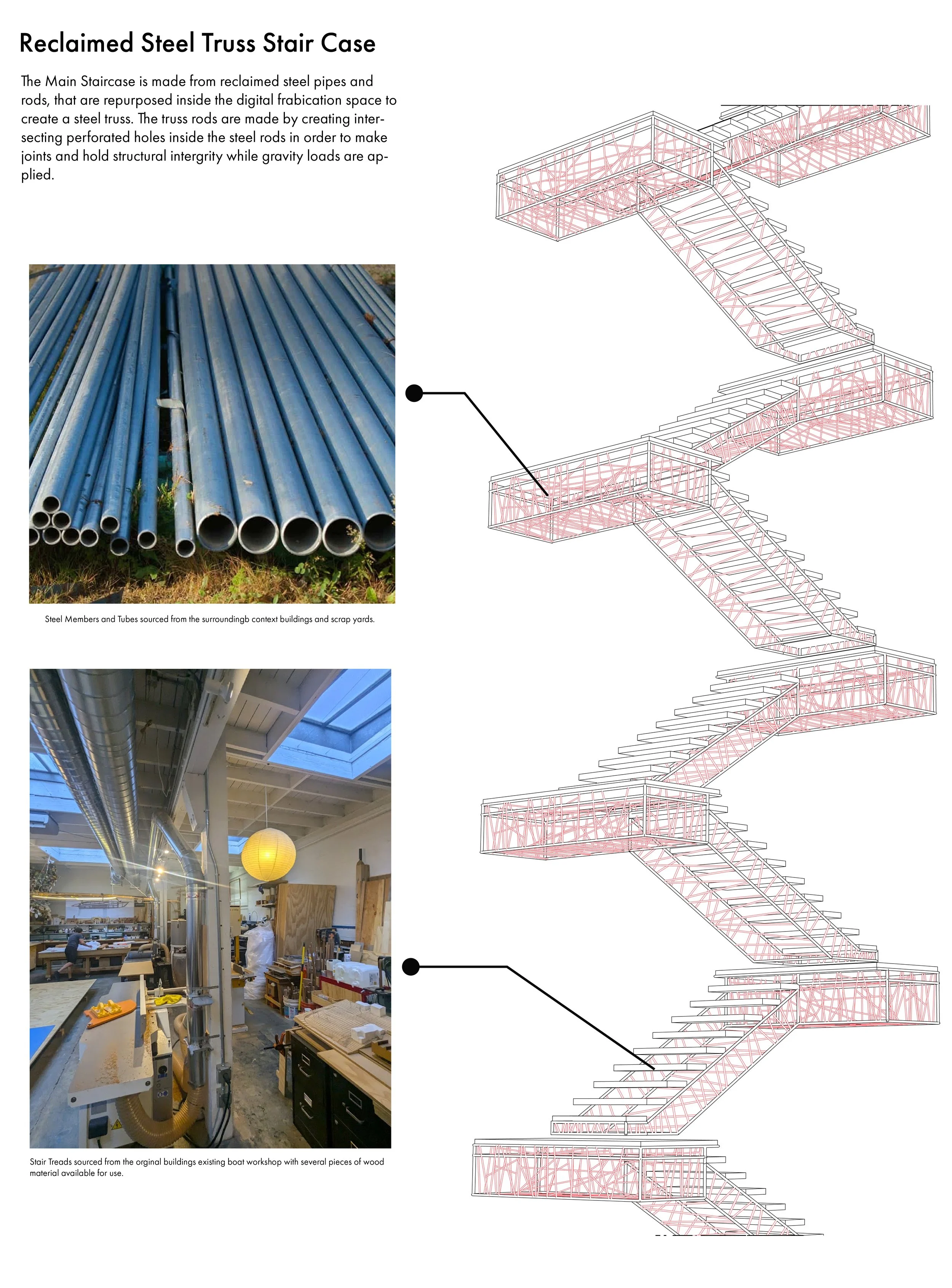 Reclaimed Steel Truss Stair Case

The Main Staircase is made from reclaimed steel pipes and rods, that are repurposed inside the digital frabication space to create a steel truss. The truss rods are made by creating intersecting perforated holes inside the steel rods in order to make joints and hold structural intergrity while gravity loads are applied.

Steel Members and Tubes sourced from the surroundingb context buildings and scrap yards.

Stair Treads sourced from the orginal buildings existing boat workshop with several pieces of wood material available for use.