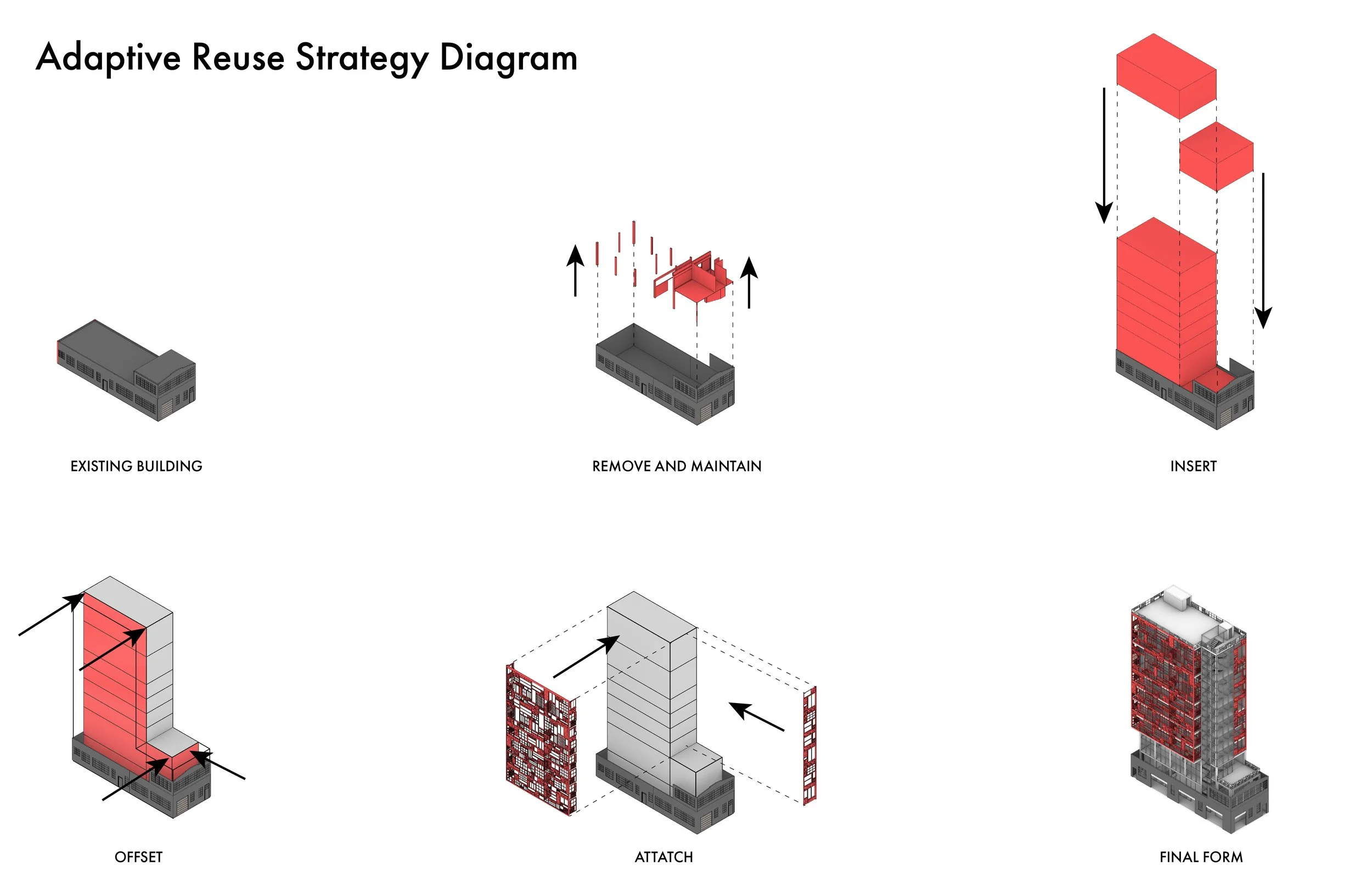 Adaptive Reuse Strategy Diagram

EXISTING BUILDING

REMOVE AND MAINTAIN

INSERT

OFFSET

ATTATCH

FINAL FORM