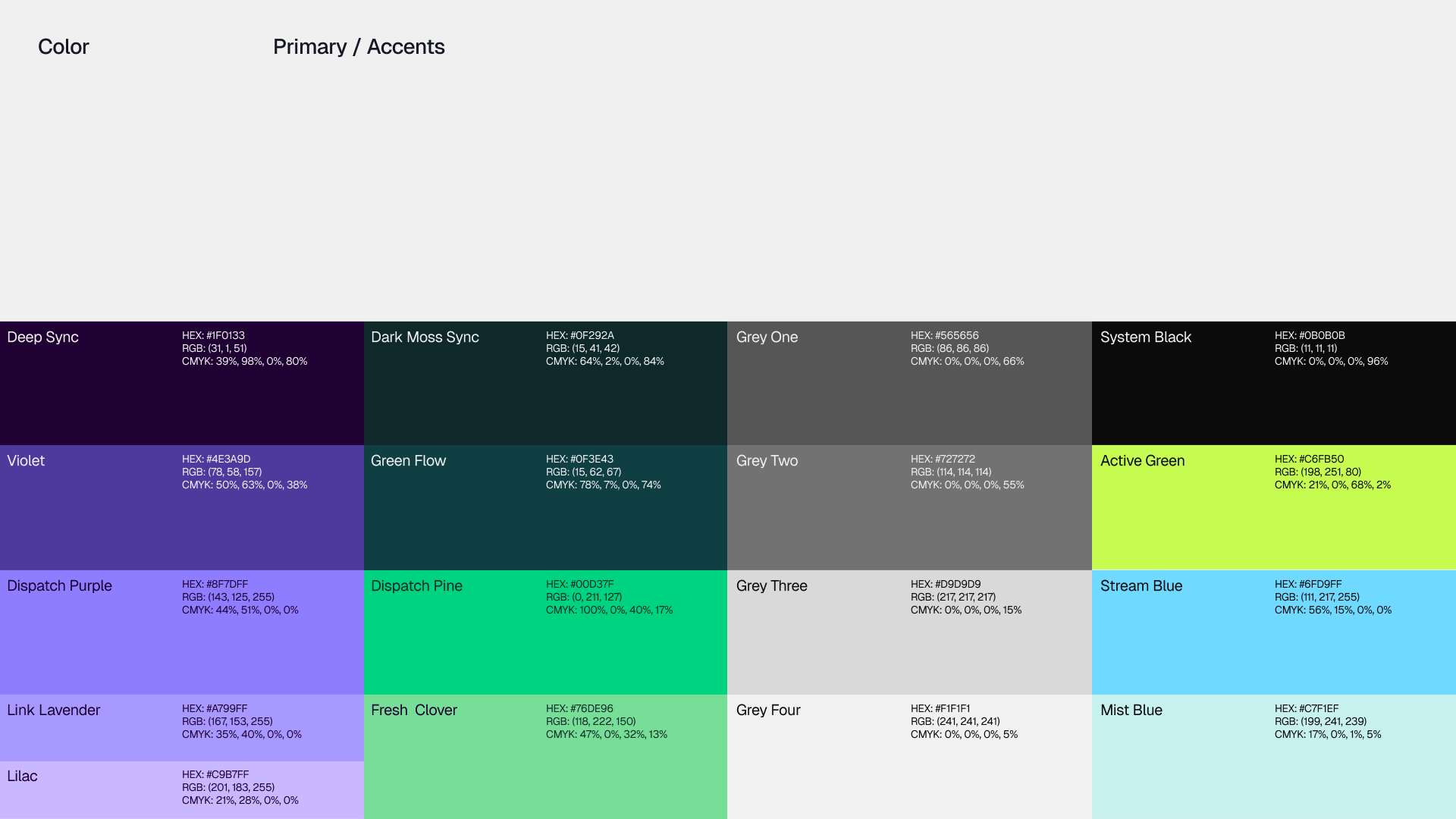 Color

Primary / Accents

Deep Sync
HEX: #1F0133
RGB: (31, 1, 51)
CMYK: 39%, 98%, 0%, 80%

Violet
HEX: #4E3A9D
RGB: (78, 58, 157)
CMYK: 50%, 63%, 0%, 38%

Dispatch Purple
HEX: #8F7DFF
RGB: (143, 125, 255)
CMYK: 44%, 51%, 0%, 0%

Link Lavender
HEX: #A799FF
RGB: (167, 153, 255)
CMYK: 35%, 40%, 0%, 0%

Lilac
HEX: #C9B7FF
RGB: (201, 183, 255)
CMYK: 21%, 28%, 0%, 0%

Dark Moss Sync
HEX: #0F292A
RGB: (15, 41, 42)
CMYK: 64%, 2%, 0%, 84%

Green Flow
HEX: #0F3E43
RGB: (15, 62, 67)
CMYK: 78%, 7%, 0%, 74%

Dispatch Pine
HEX: #00D37F
RGB: (0, 211, 127)
CMYK: 100%, 0%, 40%, 17%

Fresh Clover
HEX: #76DE96
RGB: (118, 222, 150)
CMYK: 47%, 0%, 32%, 13%

Grey One
HEX: #565656
RGB: (86, 86, 86)
CMYK: 0%, 0%, 0%, 66%

Grey Two
HEX: #727272
RGB: (114, 114, 114)
CMYK: 0%, 0%, 0%, 55%

Grey Three
HEX: #D9D9D9
RGB: (217, 217, 217)
CMYK: 0%, 0%, 0%, 15%

Grey Four
HEX: #F1F1F1
RGB: (241, 241, 241)
CMYK: 0%, 0%, 0%, 5%

System Black
HEX: #0B0B0B
RGB: (11, 11, 11)
CMYK: 0%, 0%, 0%, 96%

Active Green
HEX: #C6FB50
RGB: (198, 251, 80)
CMYK: 21%, 0%, 68%, 2%

Stream Blue
HEX: #6FD9FF
RGB: (111, 217, 255)
CMYK: 56%, 15%, 0%, 0%

Mist Blue
HEX: #C7F1EF
RGB: (199, 241, 239)
CMYK: 17%, 0%, 1%, 5%