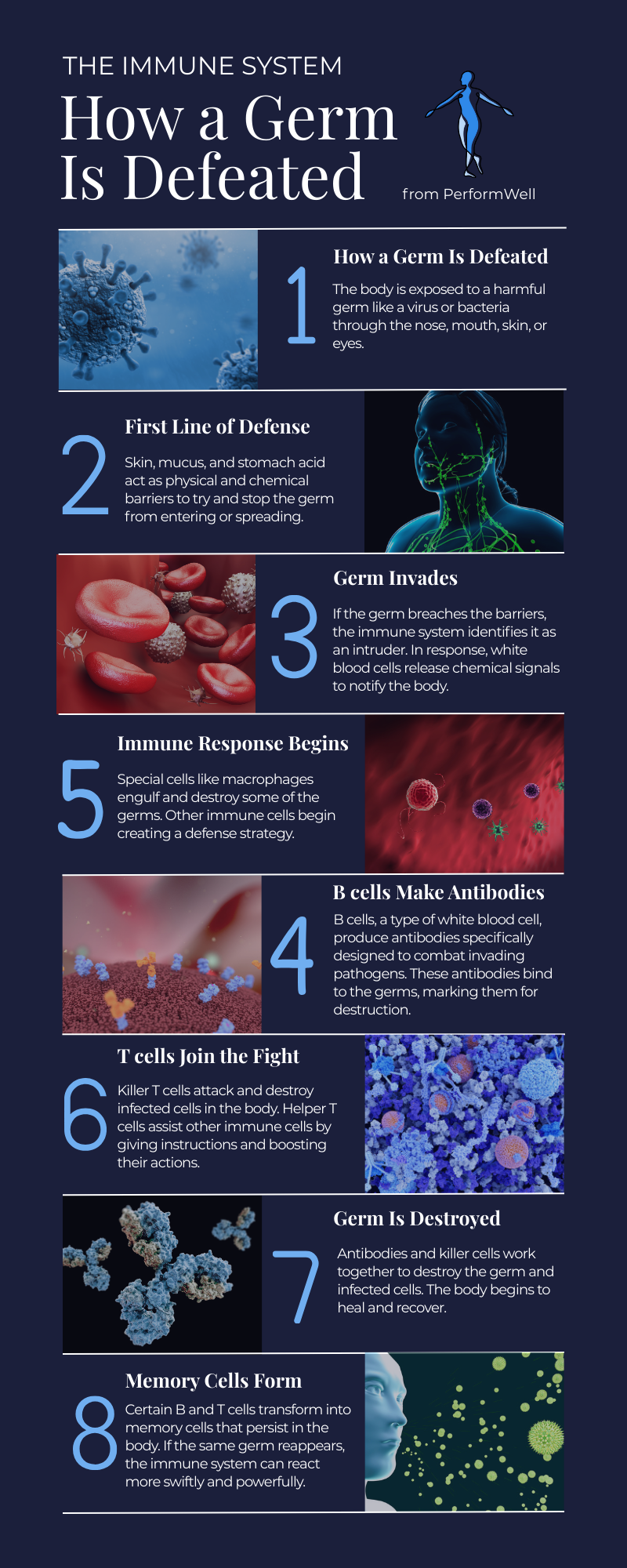 THE IMMUNE SYSTEM

How a Germ Is Defeated

from PerformWell

1

How a Germ Is Defeated

The body is exposed to a harmful germ like a virus or bacteria through the nose, mouth, skin, or eyes.

2

First Line of Defense

Skin, mucus, and stomach acid act as physical and chemical barriers to try and stop the germ from entering or spreading.

3

Germ Invades

If the germ breaches the barriers, the immune system identifies it as an intruder. In response, white blood cells release chemical signals to notify the body.

5

Immune Response Begins

Special cells like macrophages engulf and destroy some of the germs. Other immune cells begin creating a defense strategy.

4

B cells Make Antibodies

B cells, a type of white blood cell, produce antibodies specifically designed to combat invading pathogens. These antibodies bind to the germs, marking them for destruction.

6

T cells Join the Fight

Killer T cells attack and destroy infected cells in the body. Helper T cells assist other immune cells by giving instructions and boosting their actions.

7

Germ Is Destroyed

Antibodies and killer cells work together to destroy the germ and infected cells. The body begins to heal and recover.

8

Memory Cells Form

Certain B and T cells transform into memory cells that persist in the body. If the same germ reappears, the immune system can react more swiftly and powerfully.