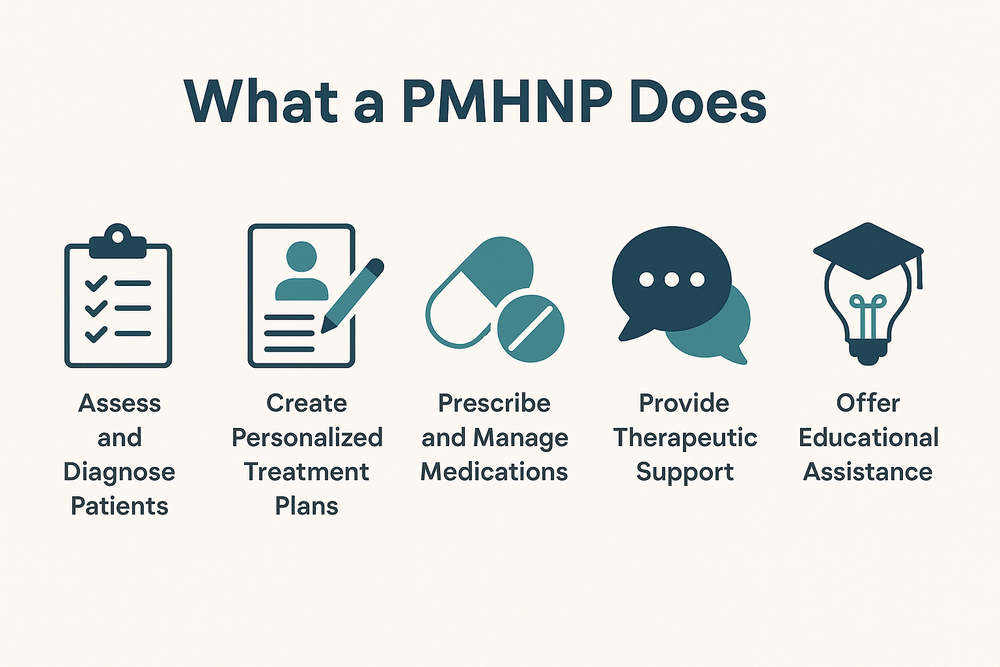 What a PMHNP Does

Assess and Diagnose Patients

Create Personalized Treatment Plans

Prescribe and Manage Medications

Provide Therapeutic Support

Offer Educational Assistance