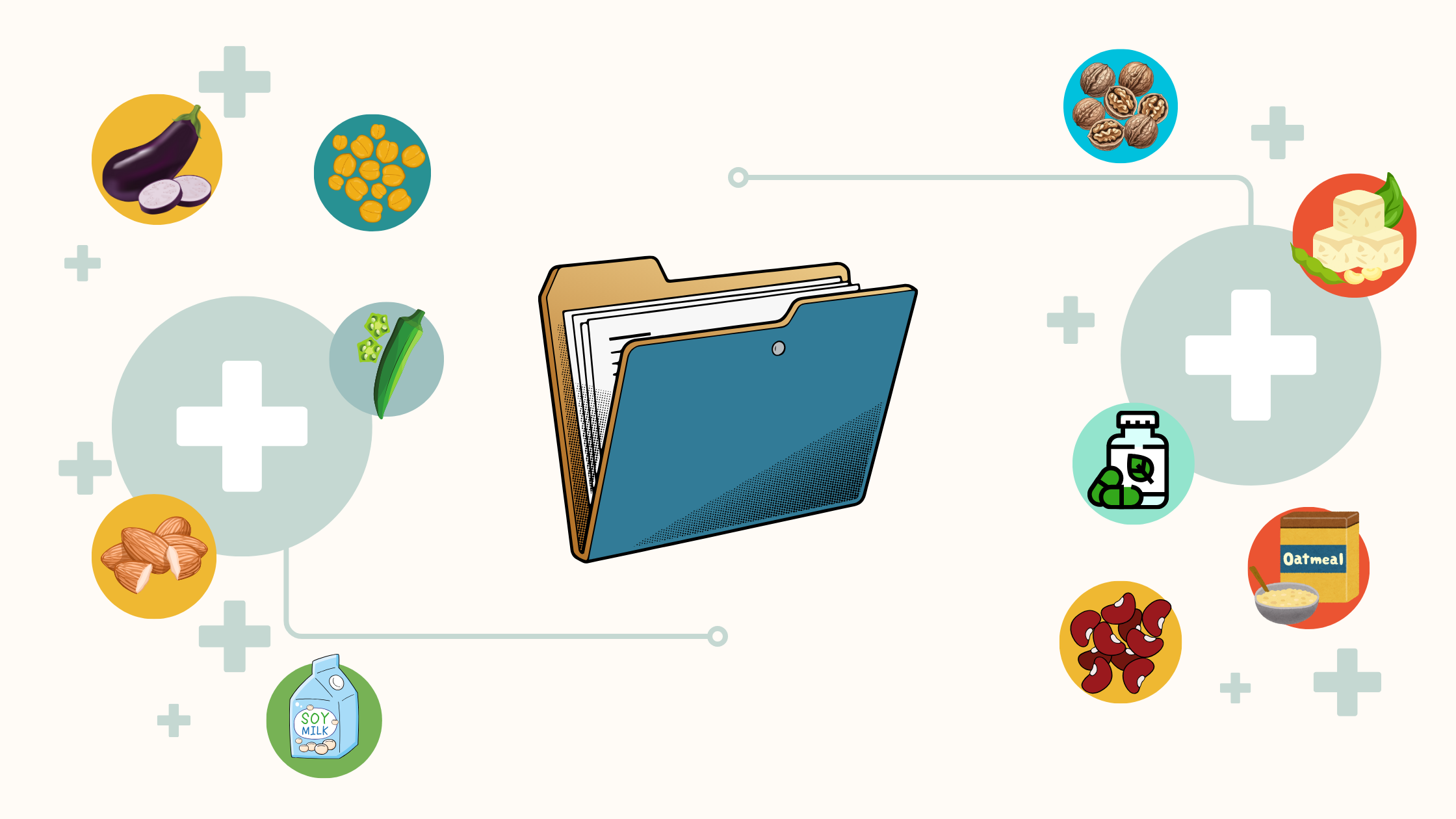 SOY MILK

Oatmeal