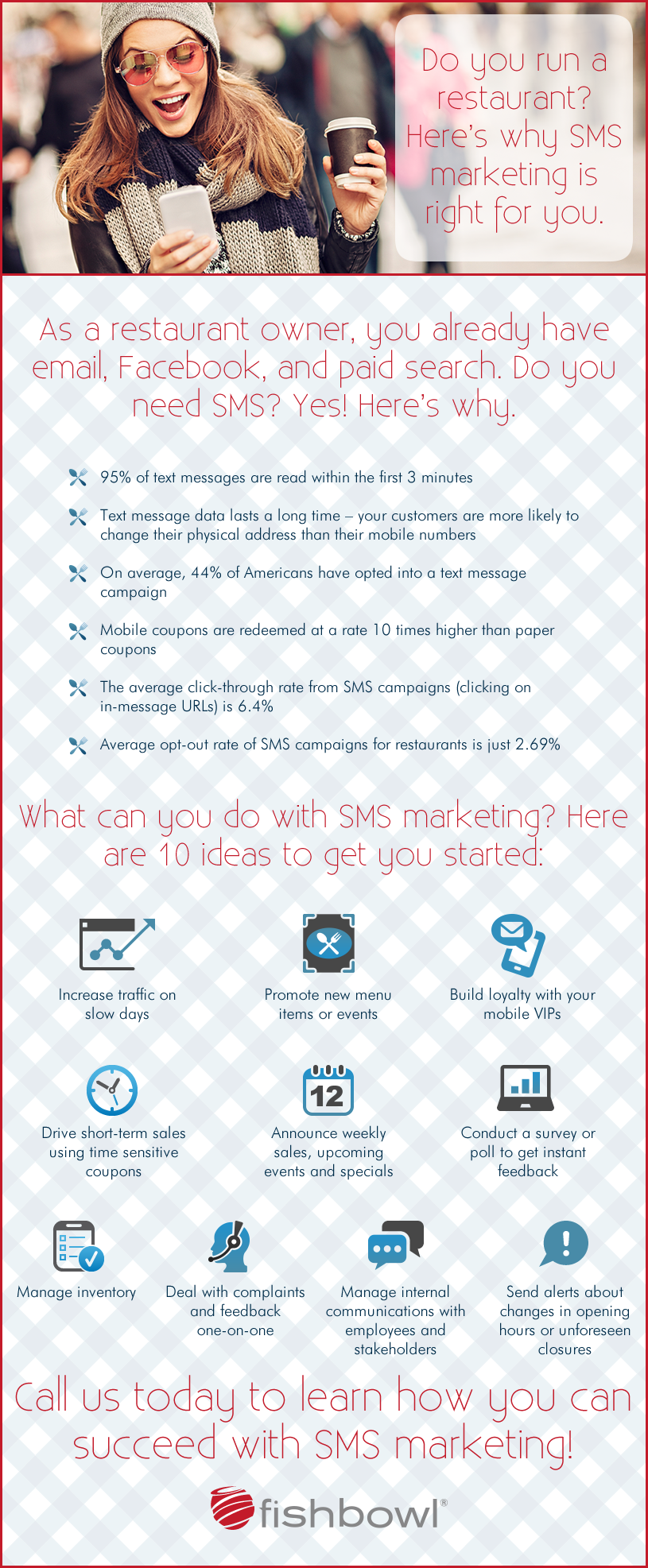 Do you run a restaurant? Here's why SMS marketing is right for you.

As a restaurant owner, you already have email, Facebook, and paid search. Do you need SMS? Yes! Here's why.

95% of text messages are read within the first 3 minutes

Text message data lasts a long time – your customers are more likely to change their physical address than their mobile numbers

On average, 44% of Americans have opted into a text message campaign

Mobile coupons are redeemed at a rate 10 times higher than paper coupons

The average click-through rate from SMS campaigns (clicking on in-message URLs) is 6.4%

Average opt-out rate of SMS campaigns for restaurants is just 2.69%

What can you do with SMS marketing? Here are 10 ideas to get you started:

Increase traffic on slow days

Promote new menu items or events

Build loyalty with your mobile VIPs

Drive short-term sales using time sensitive coupons

12

Announce weekly sales, upcoming events and specials

Conduct a survey or poll to get instant feedback

Manage inventory

Deal with complaints and feedback one-on-one

Manage internal communications with employees and stakeholders

Send alerts about changes in opening hours or unforeseen closures

Call us today to learn how you can succeed with SMS marketing!

fishbowl®