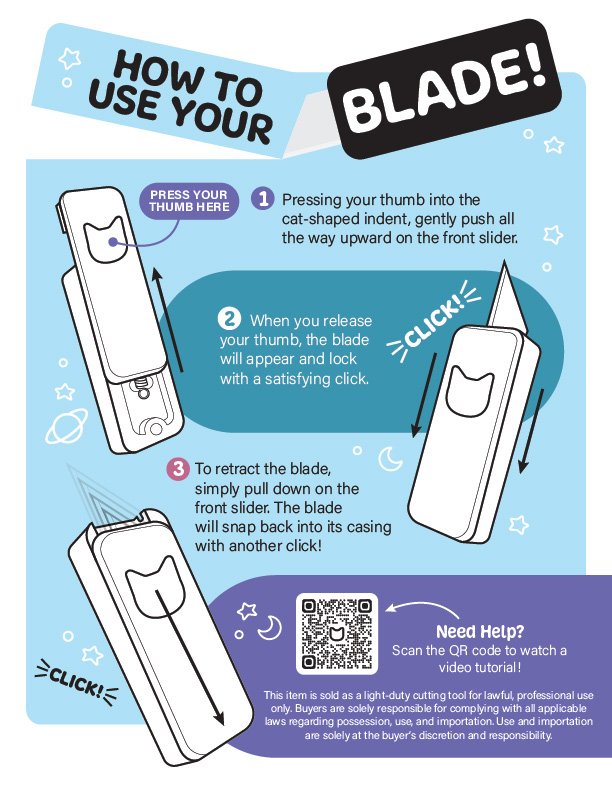 HOW TO USE YOUR BLADE!

PRESS YOUR THUMB HERE

1 Pressing your thumb into the cat-shaped indent, gently push all the way upward on the front slider.

2 When you release your thumb, the blade will appear and lock with a satisfying click.

CLICK!

3 To retract the blade, simply pull down on the front slider. The blade will snap back into its casing with another click!

CLICK!

Need Help?
Scan the QR code to watch a video tutorial!

This item is sold as a light-duty cutting tool for lawful, professional use only. Buyers are solely responsible for complying with all applicable laws regarding possession, use, and importation. Use and importation are solely at the buyer's discretion and responsibility.