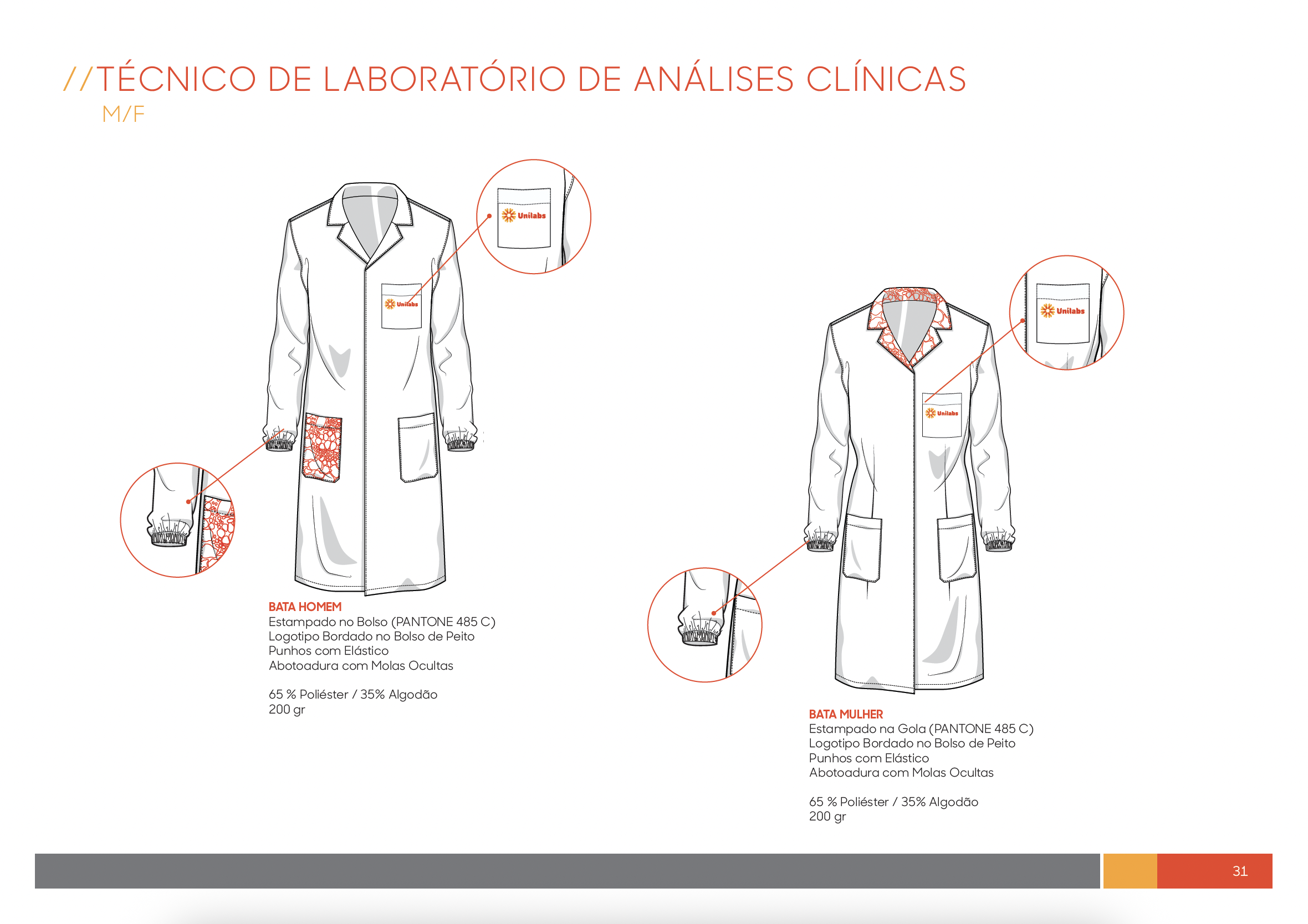 //TÉCNICO DE LABORATÓRIO DE ANÁLISES CLÍNICAS
M/F

Unilabs

Unilabs

BATA HOMEM
Estampado no Bolso (PANTONE 485 C)
Logotipo Bordado no Bolso de Peito
Punhos com Elástico
Abotoadura com Molas Ocultas

65 % Poliéster / 35% Algodão
200 gr

Unilabs

Unilabs

BATA MULHER
Estampado na Gola (PANTONE 485 C)
Logotipo Bordado no Bolso de Peito
Punhos com Elástico
Abotoadura com Molas Ocultas

65 % Poliéster / 35% Algodão
200 gr

31