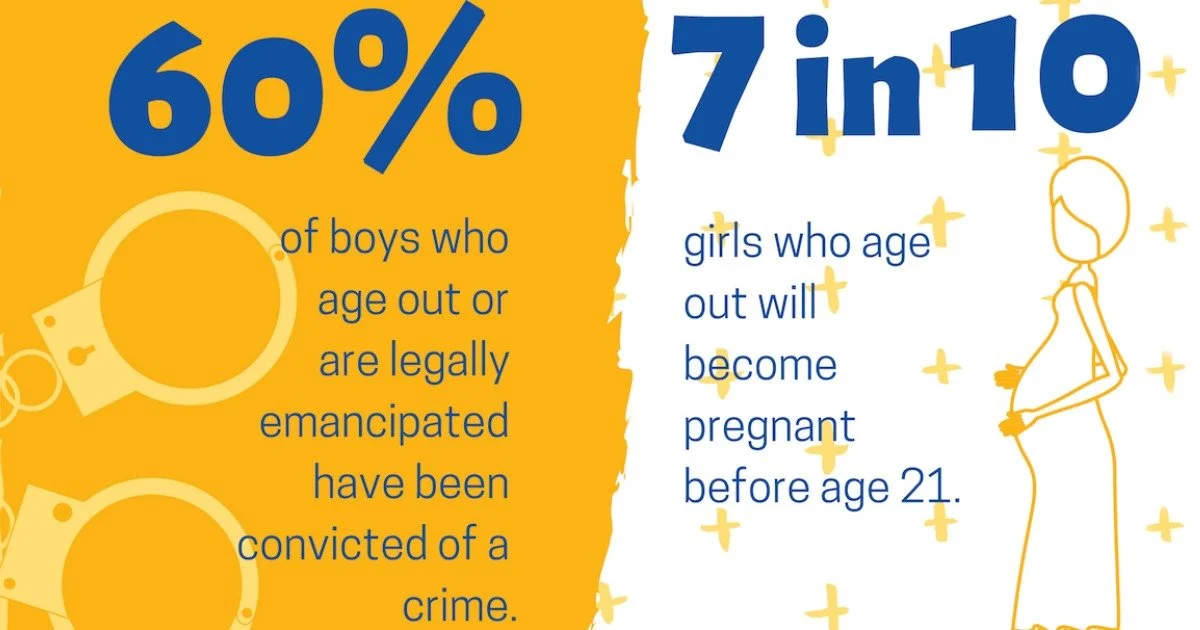 60%

of boys who age out or are legally emancipated have been convicted of a crime.

7 in 10

girls who age out will become pregnant before age 21.