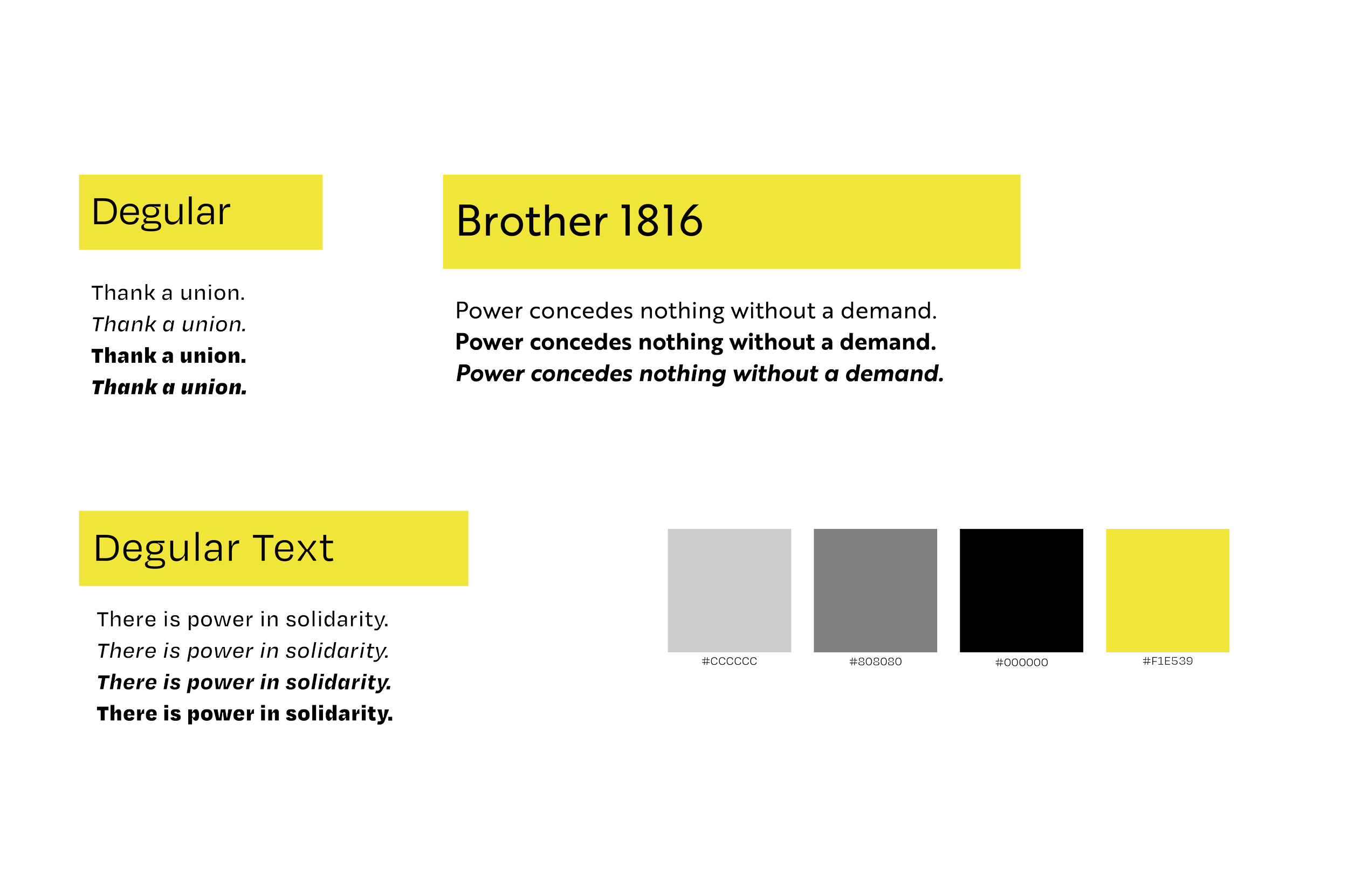 Degular

Thank a union.
Thank a union.
Thank a union.
Thank a union.

Brother 1816

Power concedes nothing without a demand.
Power concedes nothing without a demand.
Power concedes nothing without a demand.

Degular Text

There is power in solidarity.
There is power in solidarity.
There is power in solidarity.
There is power in solidarity.

#CCCCCC

#808080

#000000

#F1E539