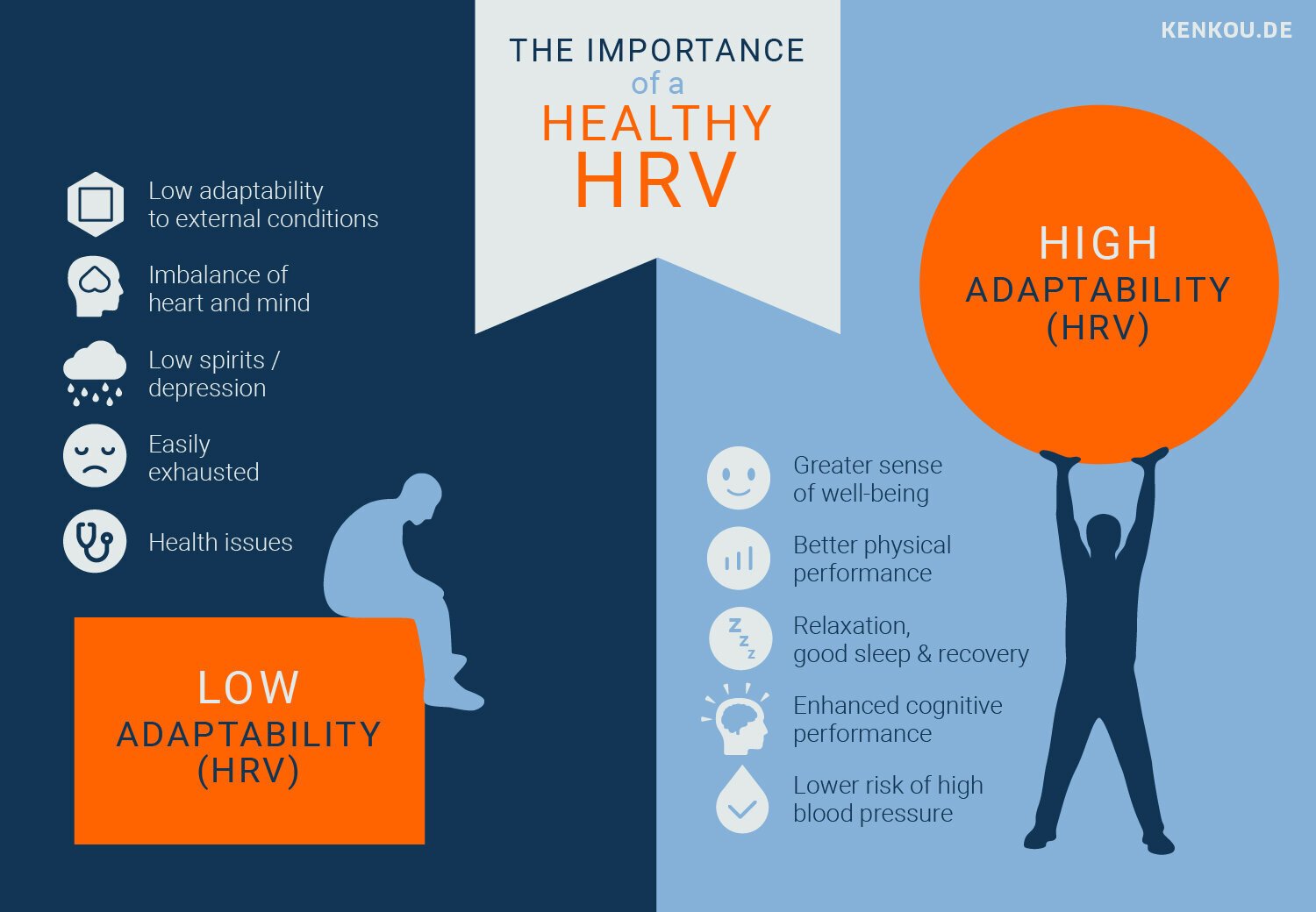 THE IMPORTANCE
of a
HEALTHY
HRV

KENKOU.DE

Low adaptability to external conditions

Imbalance of heart and mind

Low spirits / depression

Easily exhausted

Health issues

LOW
ADAPTABILITY
(HRV)

HIGH
ADAPTABILITY
(HRV)

Greater sense of well-being

Better physical performance

Relaxation, good sleep & recovery

Enhanced cognitive performance

Lower risk of high blood pressure