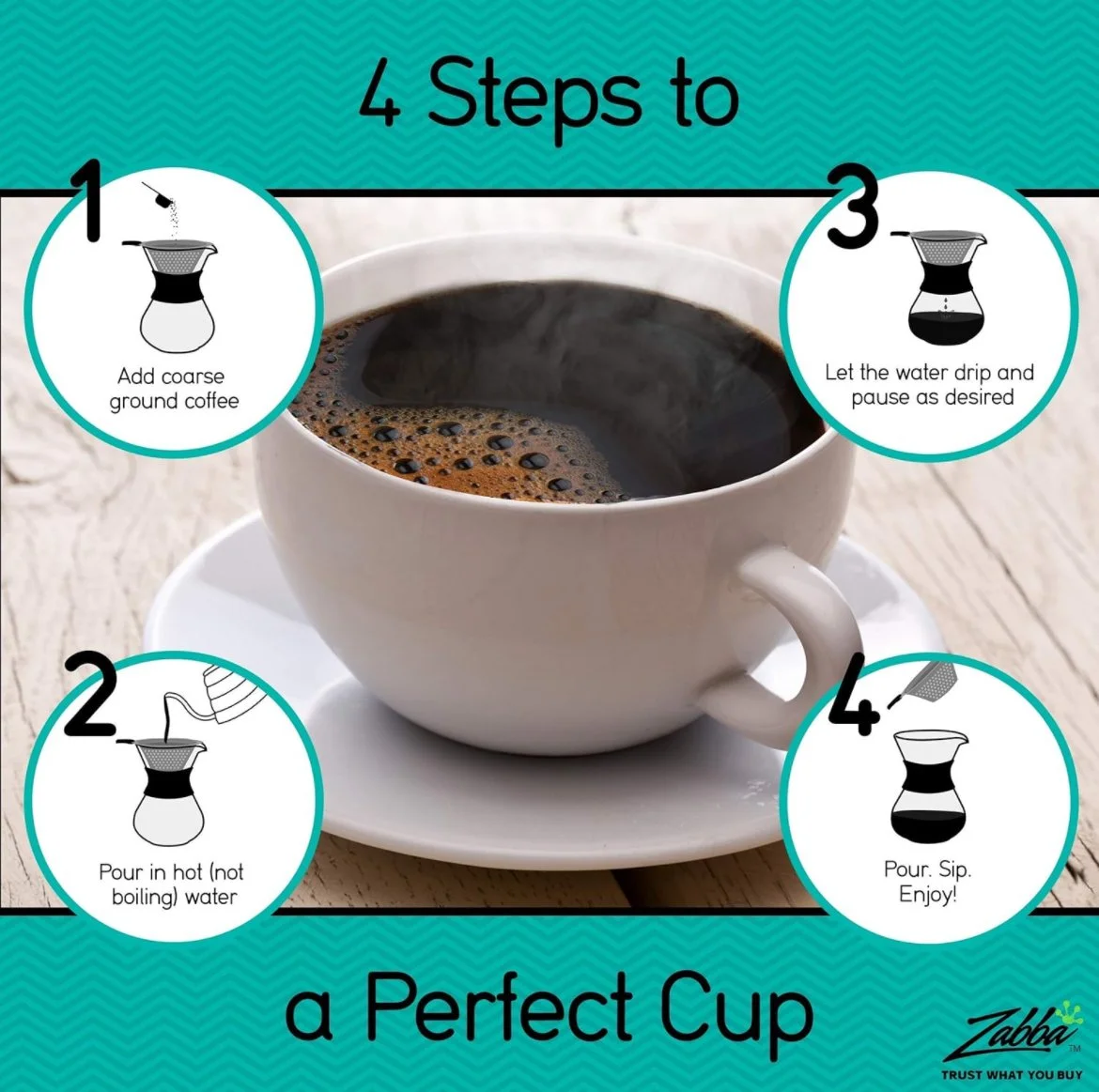 4 Steps to

1
Add coarse ground coffee

3
Let the water drip and pause as desired

2
Pour in hot (not boiling) water

4
Pour. Sip. Enjoy!

a Perfect Cup

Zabba™
TRUST WHAT YOU BUY