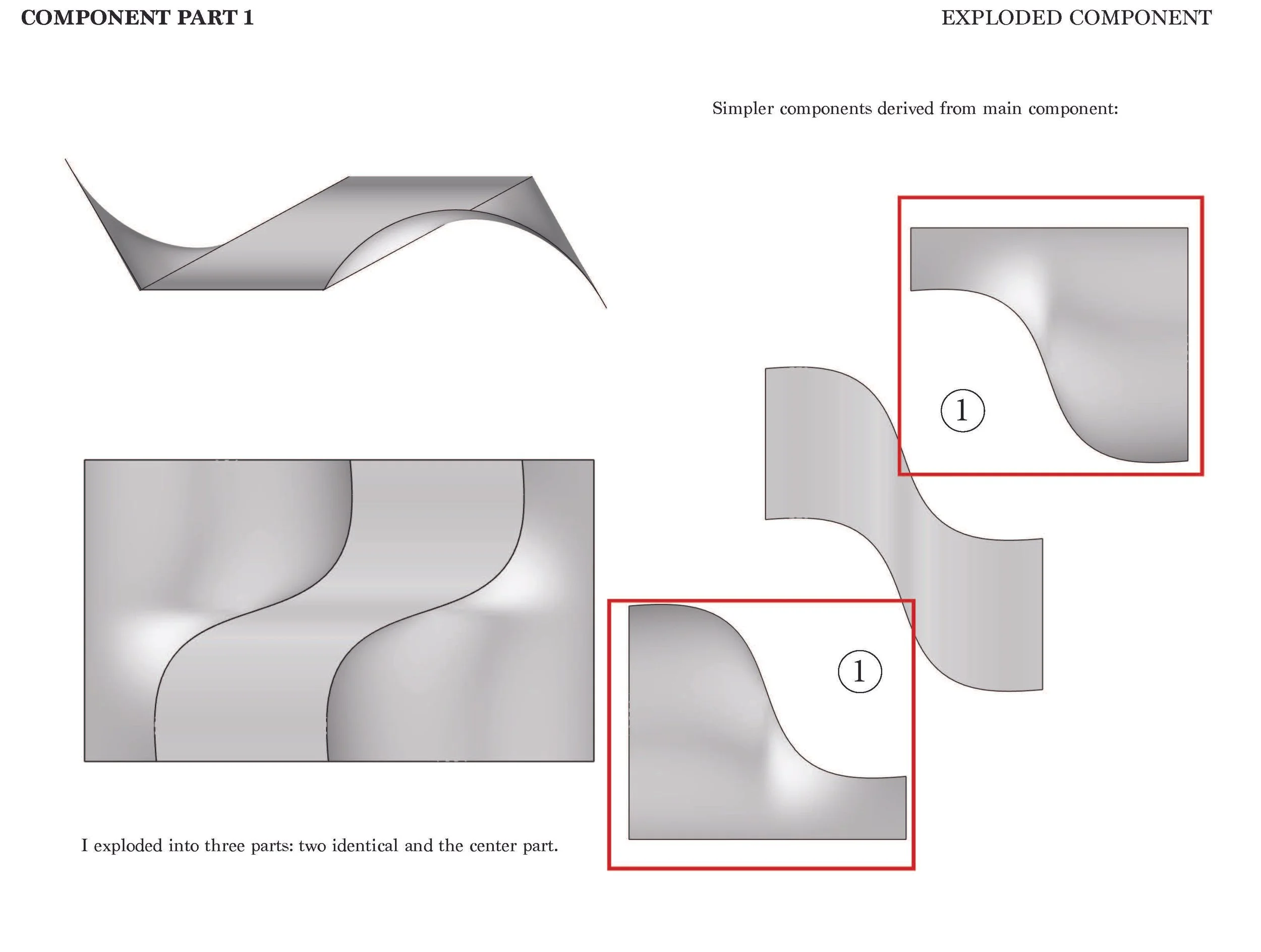 COMPONENT PART 1

EXPLODED COMPONENT

Simpler components derived from main component:

1

1

I exploded into three parts: two identical and the center part.