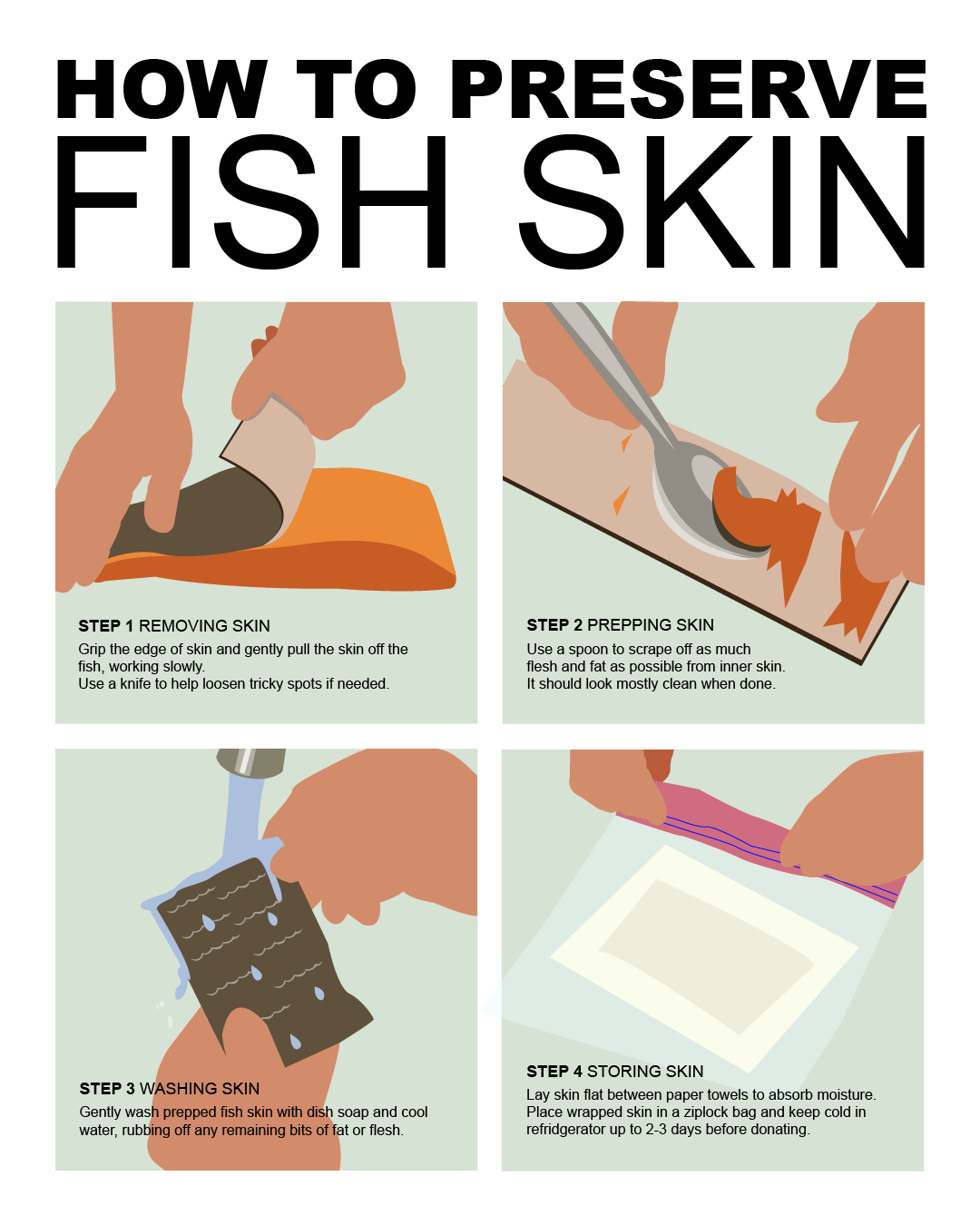 HOW TO PRESERVE FISH SKIN

STEP 1 REMOVING SKIN
Grip the edge of skin and gently pull the skin off the fish, working slowly.
Use a knife to help loosen tricky spots if needed.

STEP 2 PREPPING SKIN
Use a spoon to scrape off as much flesh and fat as possible from inner skin.
It should look mostly clean when done.

STEP 3 WASHING SKIN
Gently wash prepped fish skin with dish soap and cool water, rubbing off any remaining bits of fat or flesh.

STEP 4 STORING SKIN
Lay skin flat between paper towels to absorb moisture.
Place wrapped skin in a ziplock bag and keep cold in refridgerator up to 2-3 days before donating.