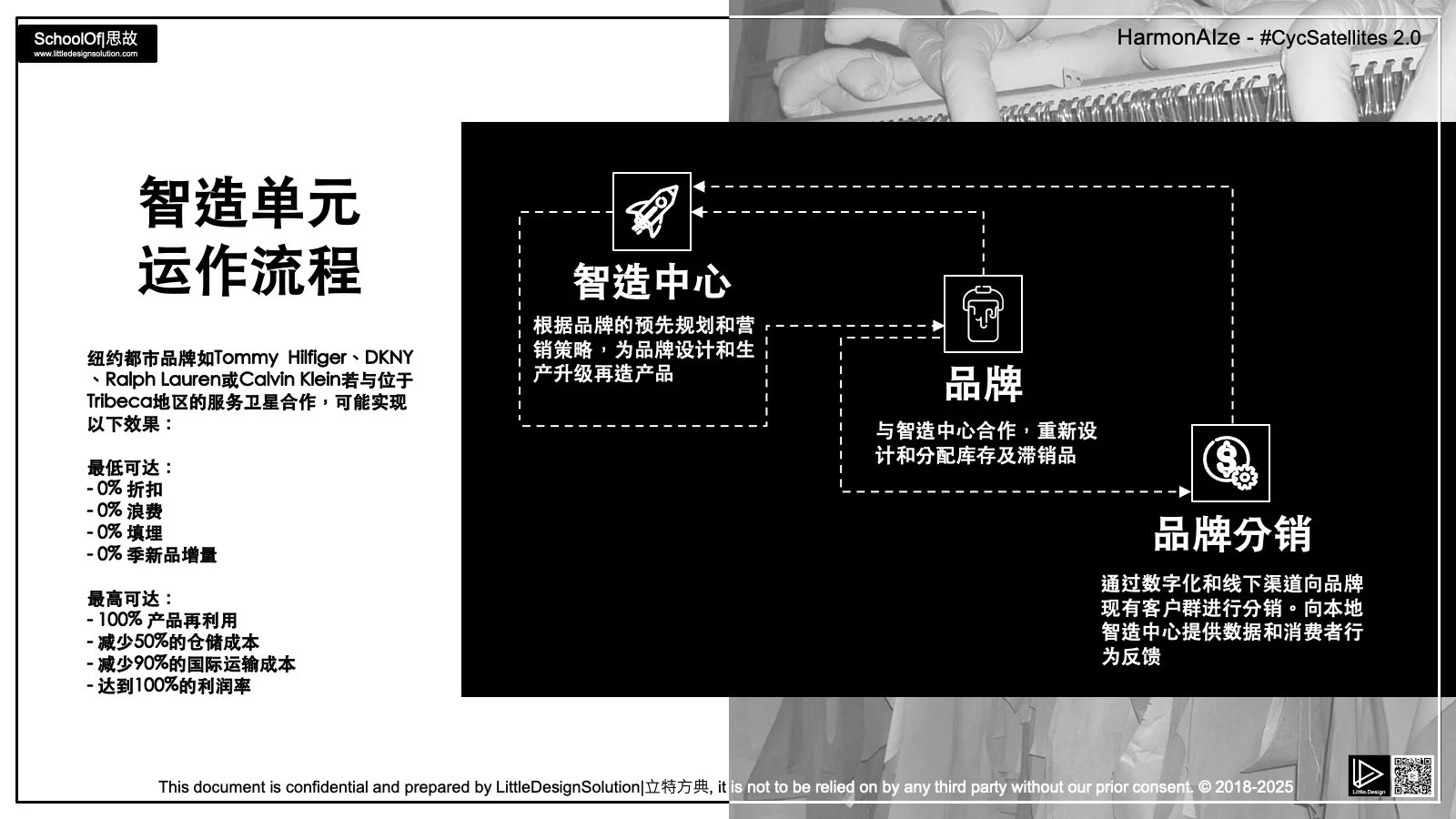 SchoolOf|思故
www.littledesignsolution.com

HarmonAIze - #CycSatellites 2.0

智造单元
运作流程

纽约都市品牌如Tommy Hilfiger、DKNY、Ralph Lauren或Calvin Klein若与位于Tribeca地区的服务卫星合作，可能实现以下效果：

最低可达：
- 0% 折扣
- 0% 浪费
- 0% 填埋
- 0% 季新品增量

最高可达：
- 100% 产品再利用
- 减少50%的仓储成本
- 减少90%的国际运输成本
- 达到100%的利润率

智造中心

根据品牌的预先规划和营销策略，为品牌设计和生产升级再造产品

品牌

与智造中心合作，重新设计和分配库存及滞销品

品牌分销

通过数字化和线下渠道向品牌现有客户群进行分销。向本地智造中心提供数据和消费者行为反馈

This document is confidential and prepared by LittleDesignSolution|立特方典, it is not to be relied on by any third party without our prior consent. © 2018-2025

Little.Design