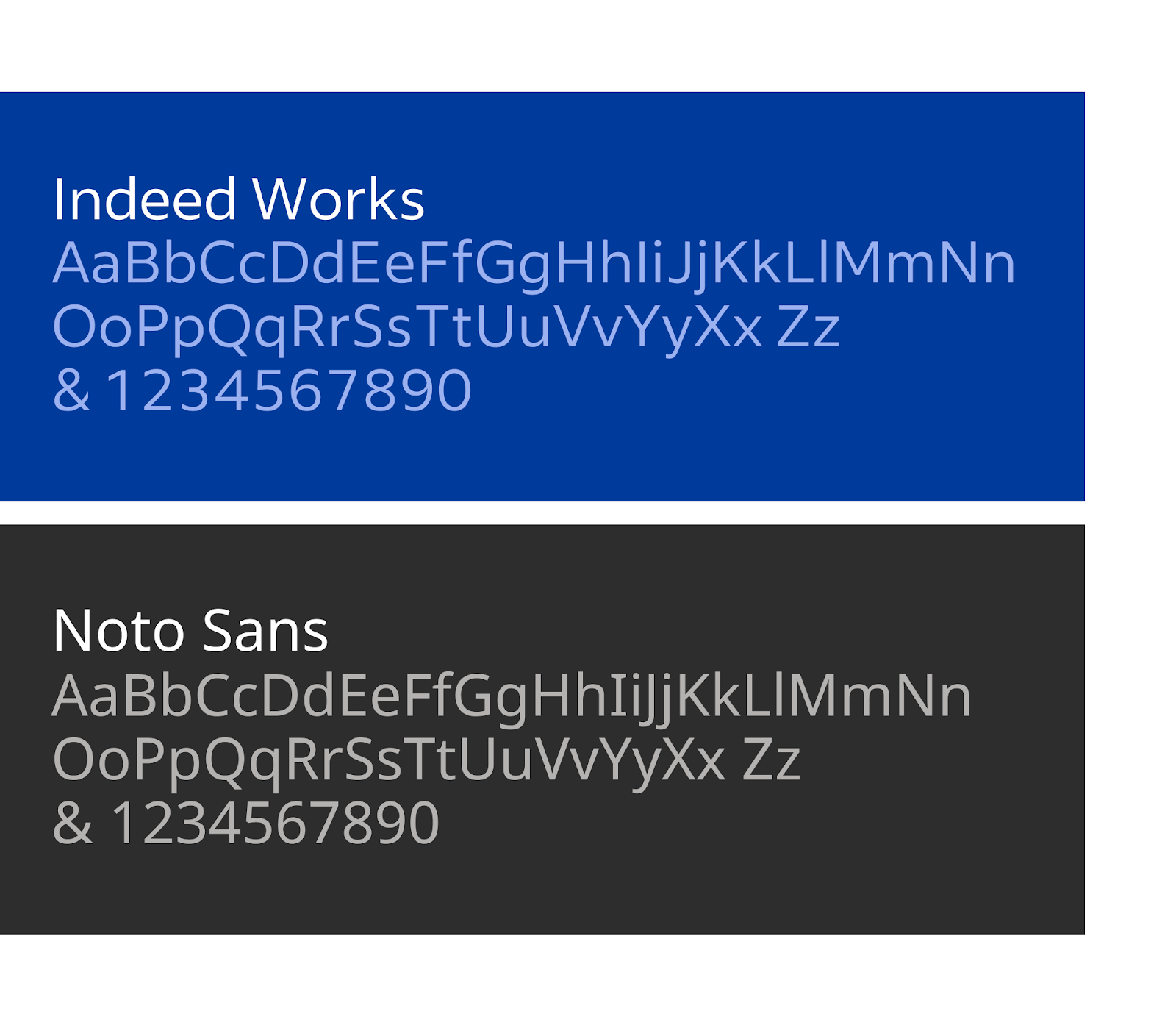 Indeed Works
AaBbCcDdEeFfGgHhIiJjKkLlMmNn
OoPpQqRrSsTtUuVvYyXx Zz
& 1234567890

Noto Sans
AaBbCcDdEeFfGgHhIiJjKkLlMmNn
OoPpQqRrSsTtUuVvYyXx Zz
& 1234567890