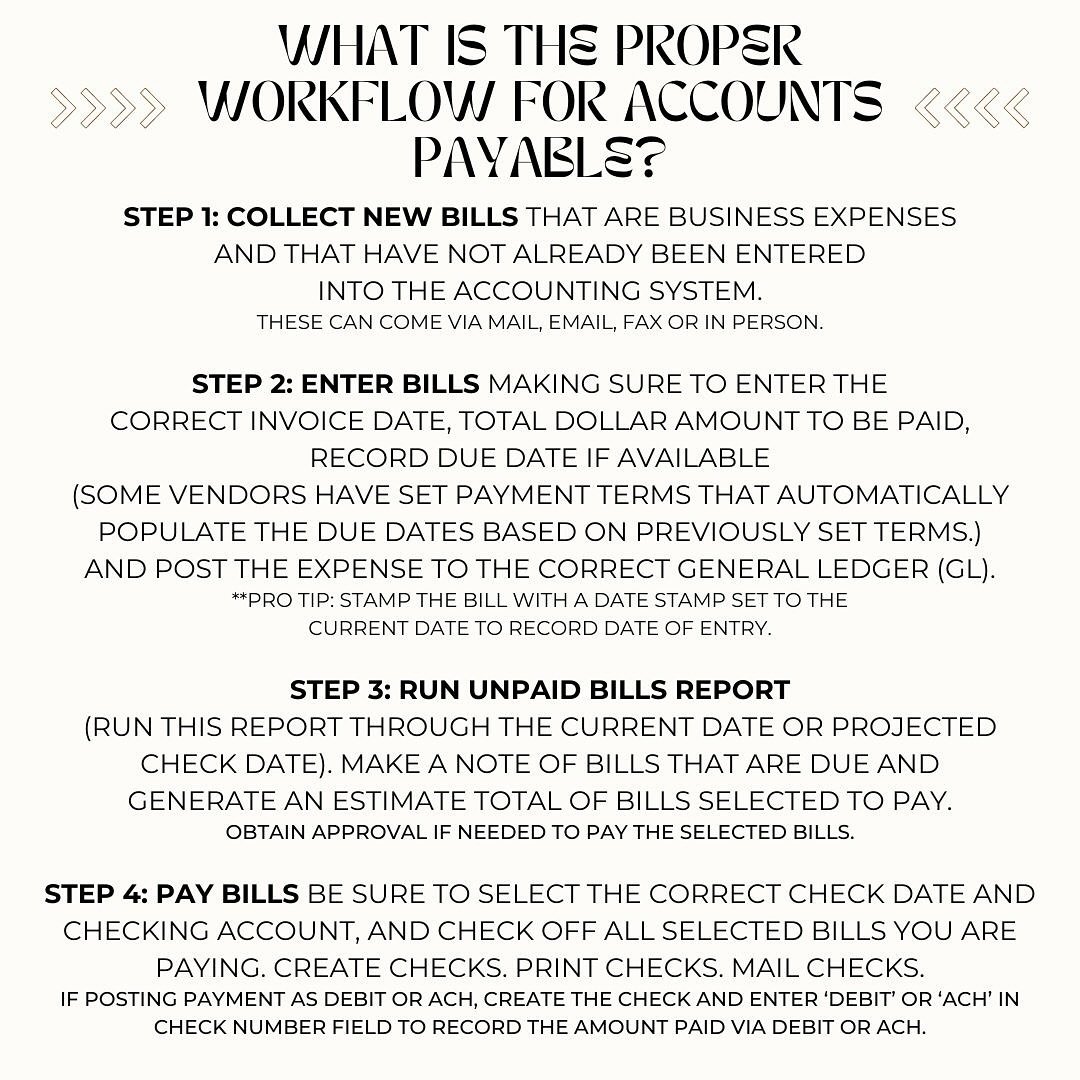 WHAT IS THE PROPER WORKFLOW FOR ACCOUNTS PAYABLE?

STEP 1: COLLECT NEW BILLS THAT ARE BUSINESS EXPENSES AND THAT HAVE NOT ALREADY BEEN ENTERED INTO THE ACCOUNTING SYSTEM.
THESE CAN COME VIA MAIL, EMAIL, FAX OR IN PERSON.

STEP 2: ENTER BILLS MAKING SURE TO ENTER THE CORRECT INVOICE DATE, TOTAL DOLLAR AMOUNT TO BE PAID, RECORD DUE DATE IF AVAILABLE (SOME VENDORS HAVE SET PAYMENT TERMS THAT AUTOMATICALLY POPULATE THE DUE DATES BASED ON PREVIOUSLY SET TERMS.) AND POST THE EXPENSE TO THE CORRECT GENERAL LEDGER (GL).
**PRO TIP: STAMP THE BILL WITH A DATE STAMP SET TO THE CURRENT DATE TO RECORD DATE OF ENTRY.

STEP 3: RUN UNPAID BILLS REPORT
(RUN THIS REPORT THROUGH THE CURRENT DATE OR PROJECTED CHECK DATE). MAKE A NOTE OF BILLS THAT ARE DUE AND GENERATE AN ESTIMATE TOTAL OF BILLS SELECTED TO PAY.
OBTAIN APPROVAL IF NEEDED TO PAY THE SELECTED BILLS.

STEP 4: PAY BILLS BE SURE TO SELECT THE CORRECT CHECK DATE AND CHECKING ACCOUNT, AND CHECK OFF ALL SELECTED BILLS YOU ARE PAYING. CREATE CHECKS. PRINT CHECKS. MAIL CHECKS.
IF POSTING PAYMENT AS DEBIT OR ACH, CREATE THE CHECK AND ENTER ‘DEBIT’ OR ‘ACH’ IN CHECK NUMBER FIELD TO RECORD THE AMOUNT PAID VIA DEBIT OR ACH.