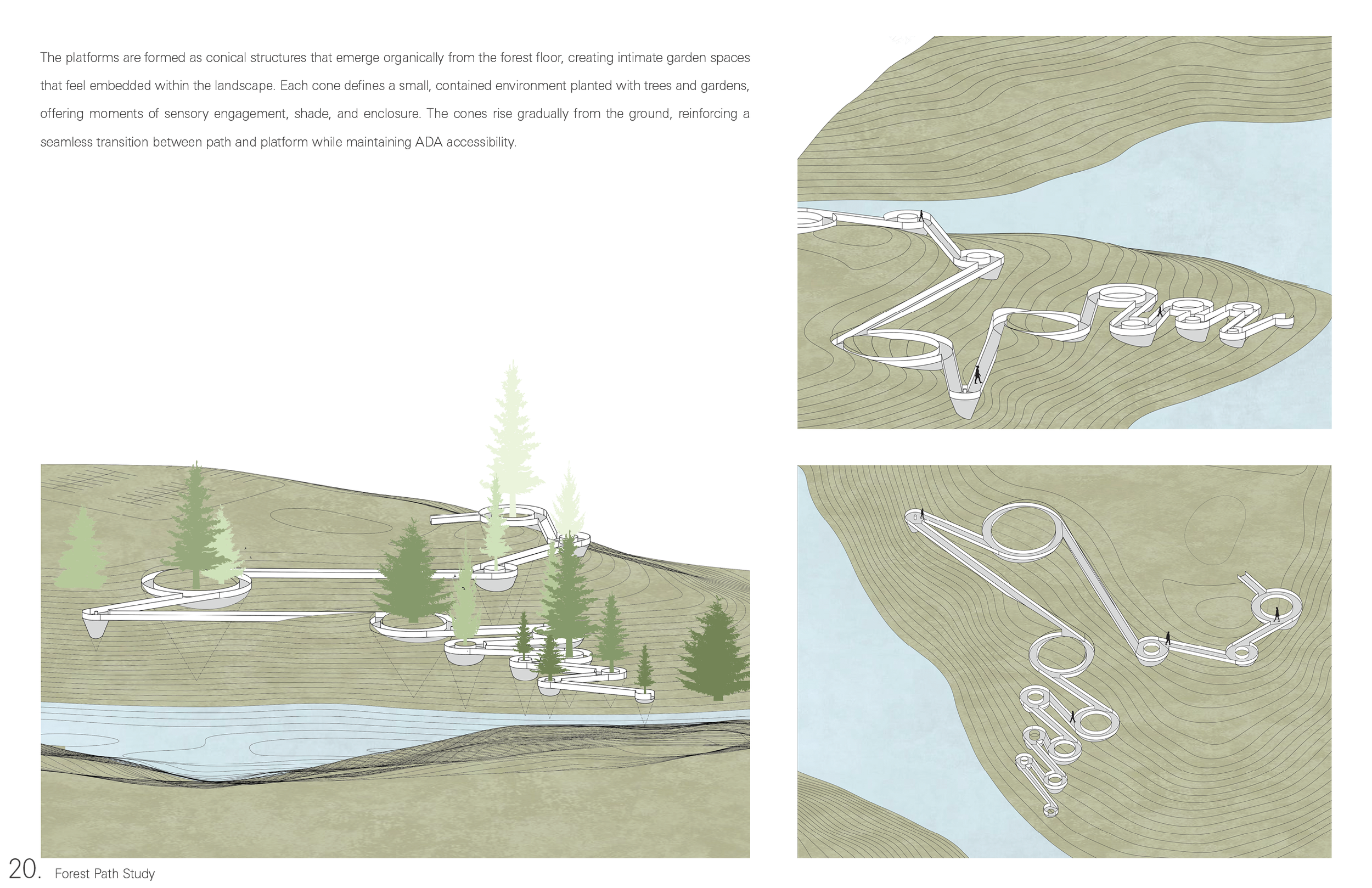 The platforms are formed as conical structures that emerge organically from the forest floor, creating intimate garden spaces that feel embedded within the landscape. Each cone defines a small, contained environment planted with trees and gardens, offering moments of sensory engagement, shade, and enclosure. The cones rise gradually from the ground, reinforcing a seamless transition between path and platform while maintaining ADA accessibility.

20. Forest Path Study