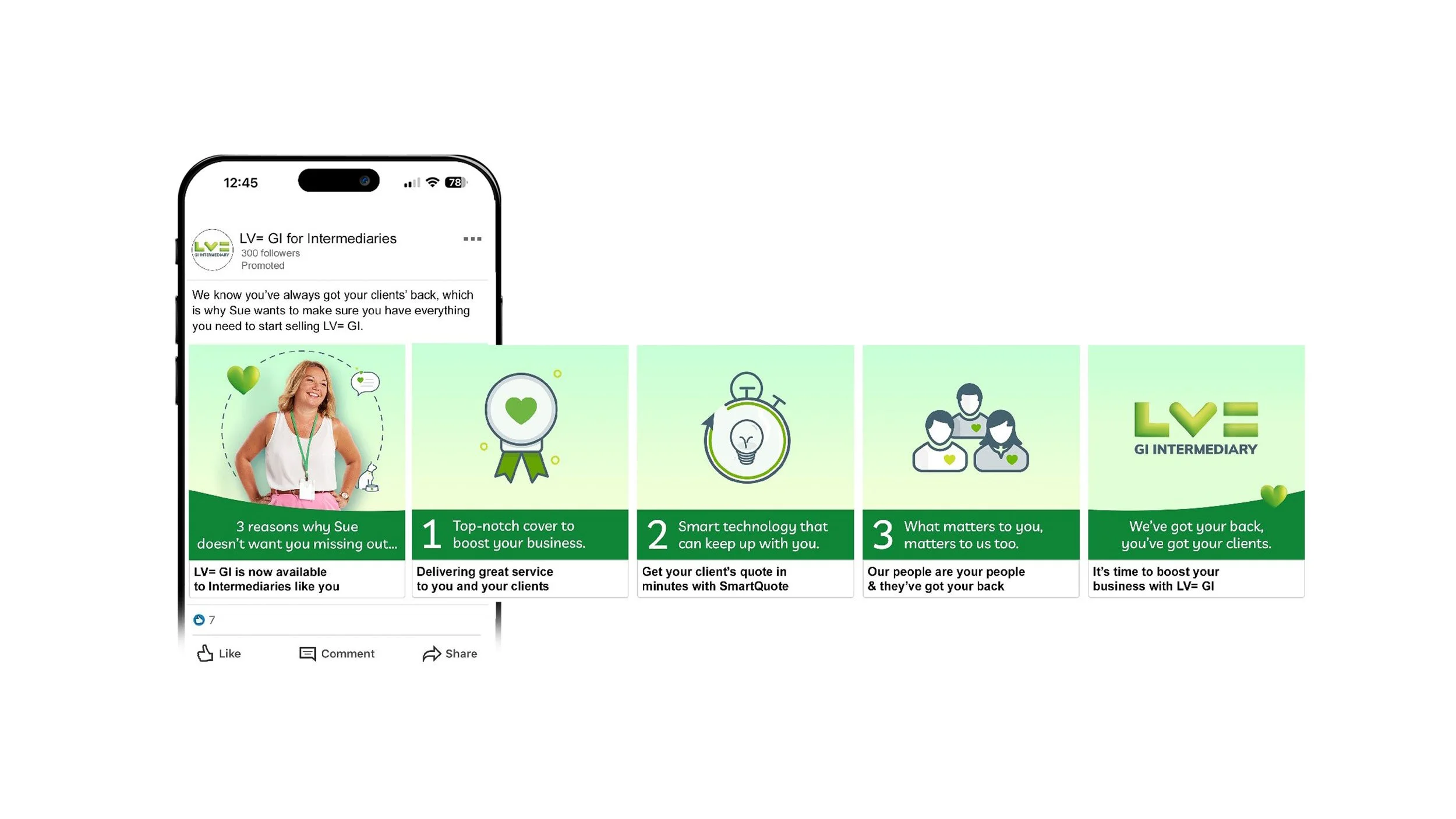 12:45

78

LV= GI INTERMEDIARY

LV= GI for Intermediaries
300 followers
Promoted

We know you've always got your clients' back, which is why Sue wants to make sure you have everything you need to start selling LV= GI.

3 reasons why Sue doesn't want you missing out...

LV= GI is now available to Intermediaries like you

1 Top-notch cover to boost your business.

Delivering great service to you and your clients

2 Smart technology that can keep up with you.

Get your client's quote in minutes with SmartQuote

3 What matters to you, matters to us too.

Our people are your people & they've got your back

LV=
GI INTERMEDIARY

We've got your back, you've got your clients.

It's time to boost your business with LV= GI

7

Like Comment Share