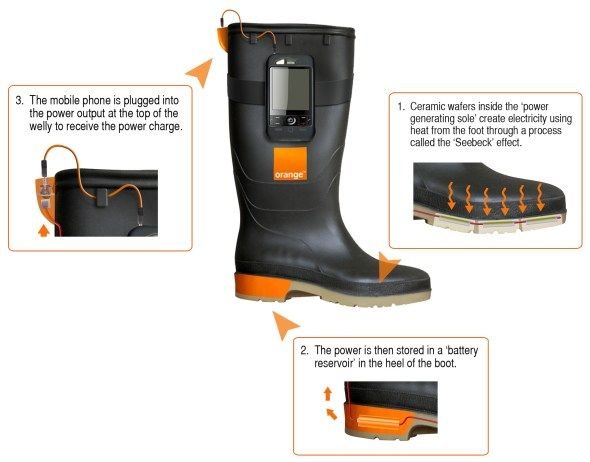 3. The mobile phone is plugged into the power output at the top of the welly to receive the power charge.

orange

1. Ceramic wafers inside the 'power generating sole' create electricity using heat from the foot through a process called the 'Seebeck' effect.

2. The power is then stored in a 'battery reservoir' in the heel of the boot.