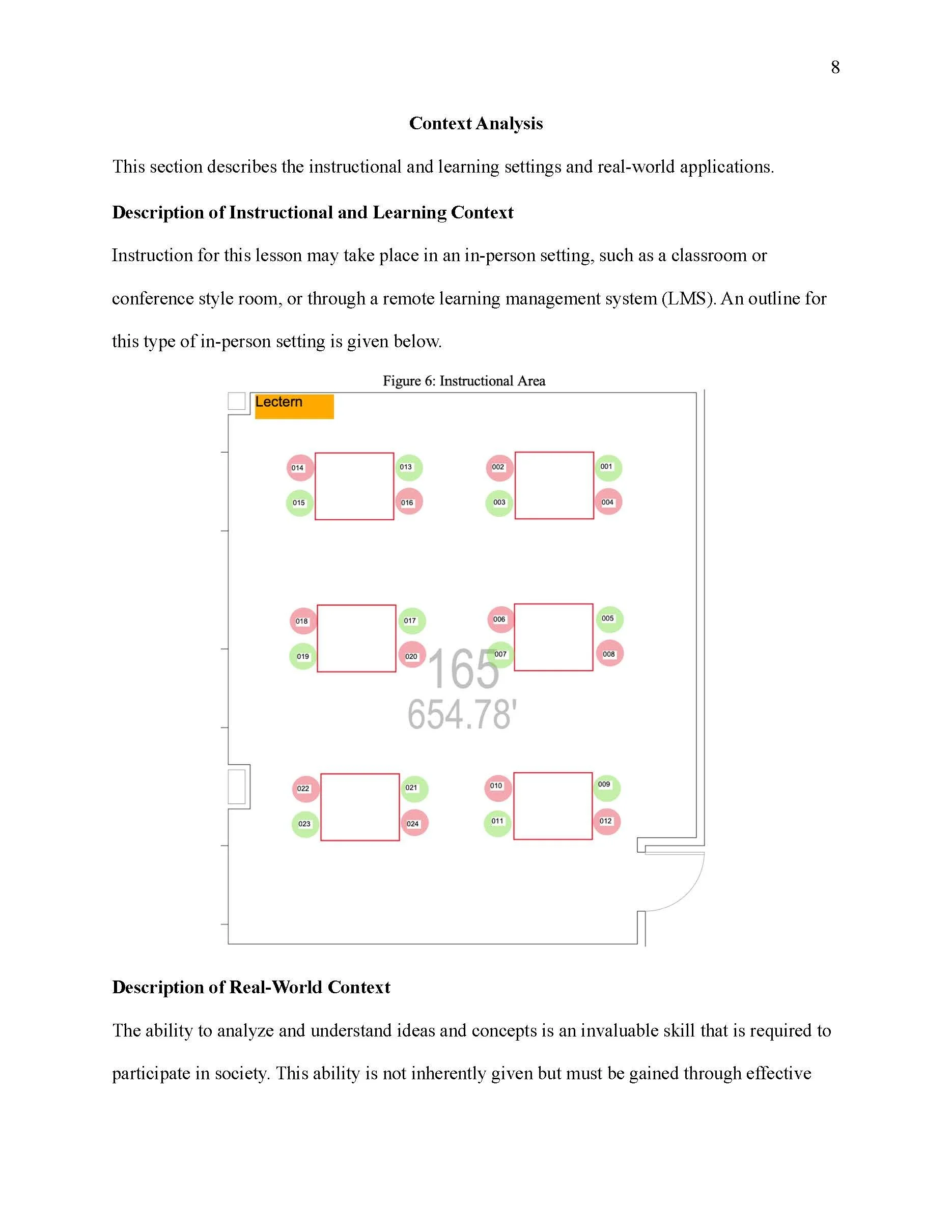 8

Context Analysis

This section describes the instructional and learning settings and real-world applications.

Description of Instructional and Learning Context

Instruction for this lesson may take place in an in-person setting, such as a classroom or conference style room, or through a remote learning management system (LMS). An outline for this type of in-person setting is given below.

Figure 6: Instructional Area

Lectern

014 013 002 001
015 016 003 004
018 017 006 005
019 020 007 008
165
654.78'
022 021 010 009
023 024 011 012

Description of Real-World Context

The ability to analyze and understand ideas and concepts is an invaluable skill that is required to participate in society. This ability is not inherently given but must be gained through effective