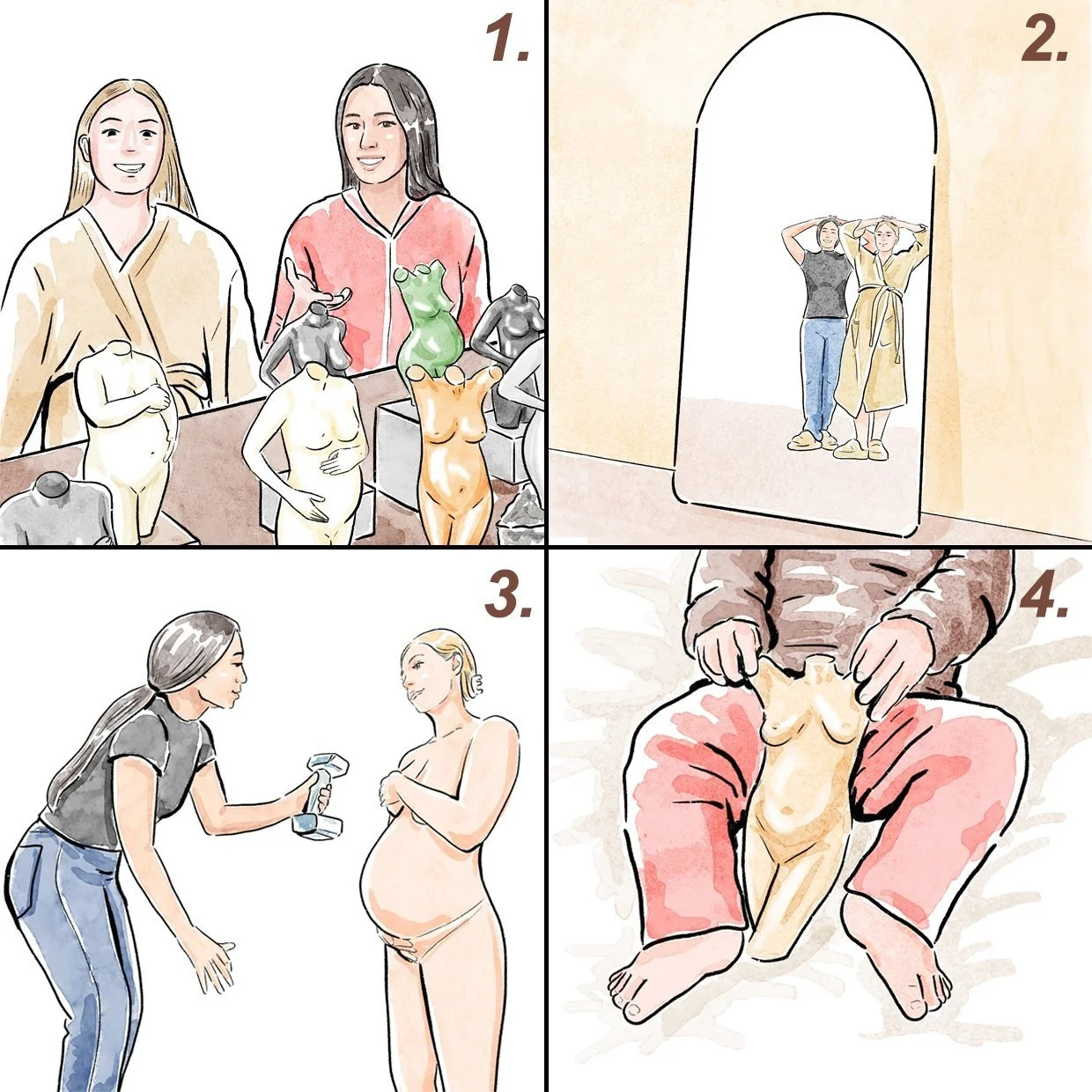 1.

2.

3.

4.