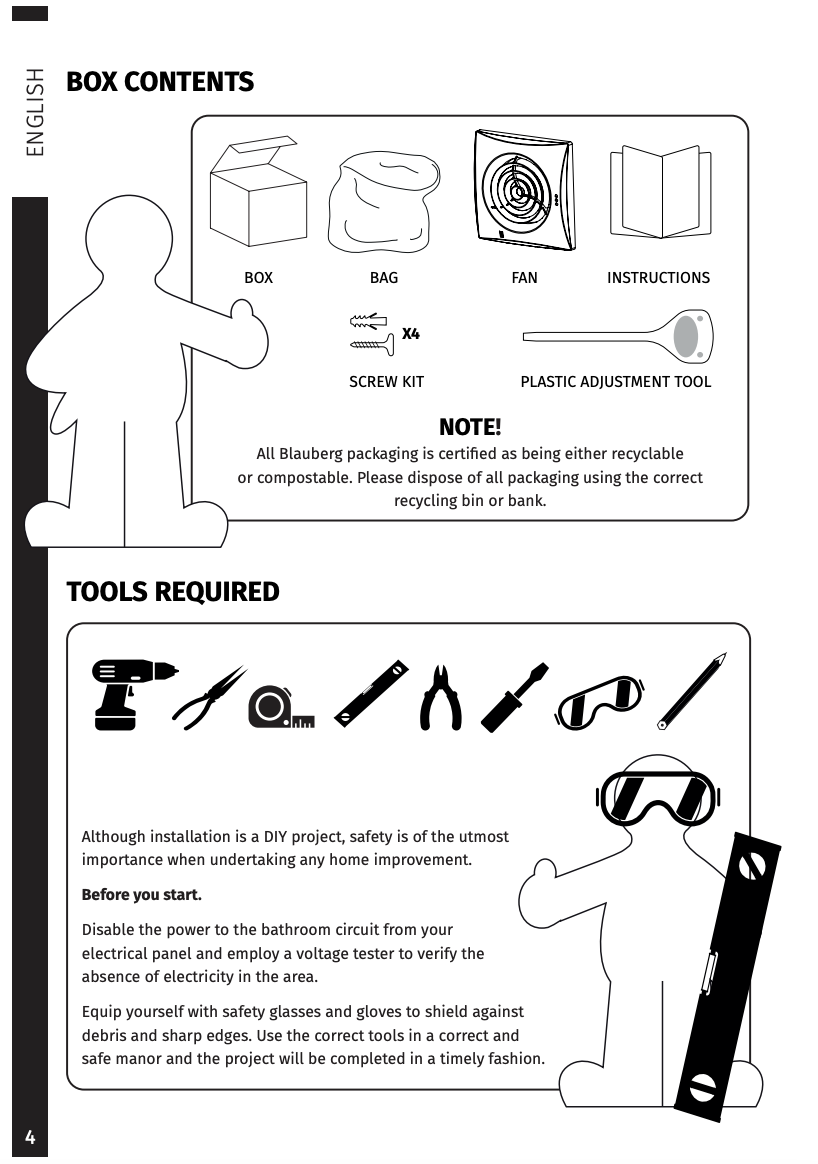 ENGLISH

BOX CONTENTS

BOX

BAG

FAN

INSTRUCTIONS

X4

SCREW KIT

PLASTIC ADJUSTMENT TOOL

NOTE!

All Blauberg packaging is certified as being either recyclable or compostable. Please dispose of all packaging using the correct recycling bin or bank.

TOOLS REQUIRED

Although installation is a DIY project, safety is of the utmost importance when undertaking any home improvement.

Before you start.

Disable the power to the bathroom circuit from your electrical panel and employ a voltage tester to verify the absence of electricity in the area.

Equip yourself with safety glasses and gloves to shield against debris and sharp edges. Use the correct tools in a correct and safe manor and the project will be completed in a timely fashion.

4