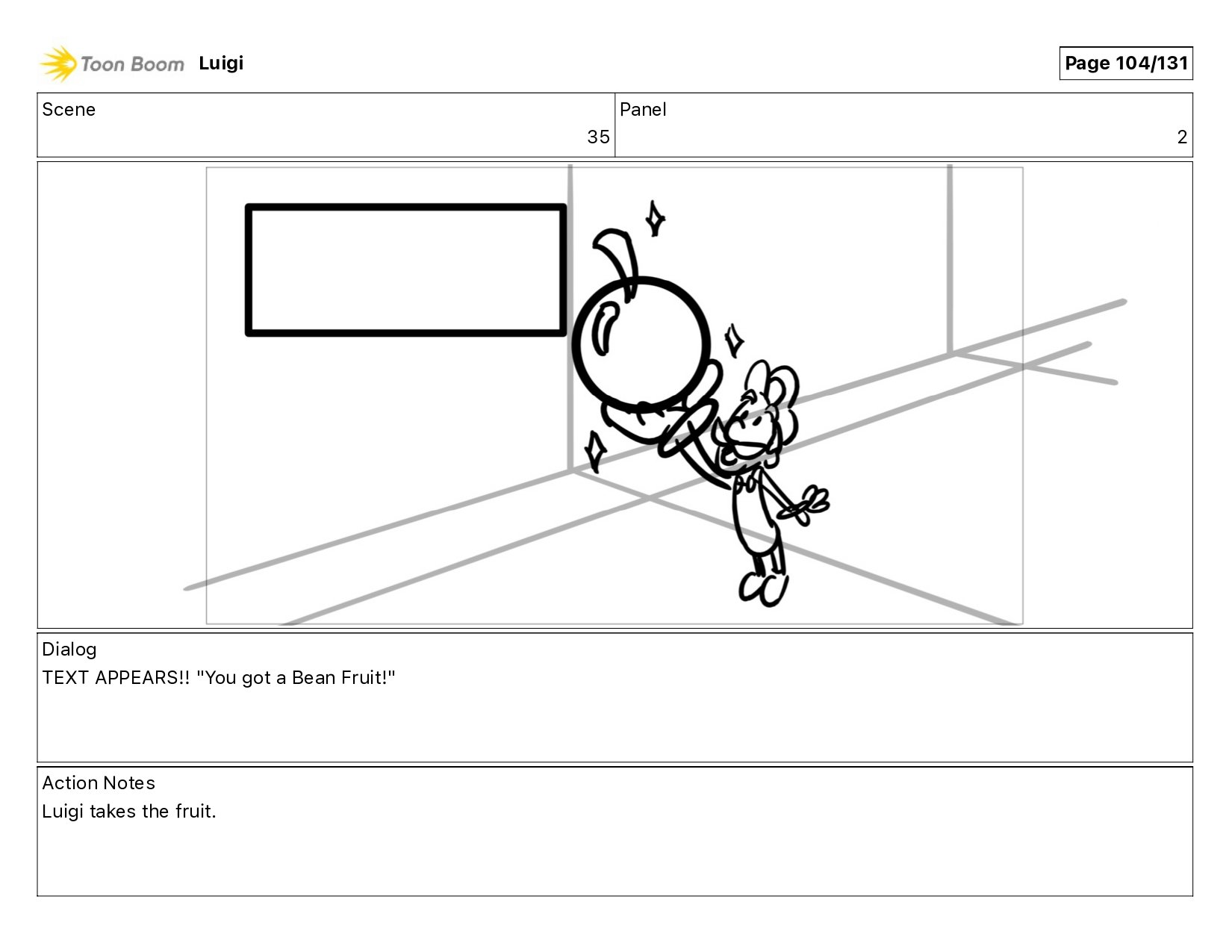 Toon Boom Luigi

Page 104/131

| Scene | Panel |
|---|---|
| 35 | 2 |

Dialog
TEXT APPEARS!! "You got a Bean Fruit!"

Action Notes
Luigi takes the fruit.