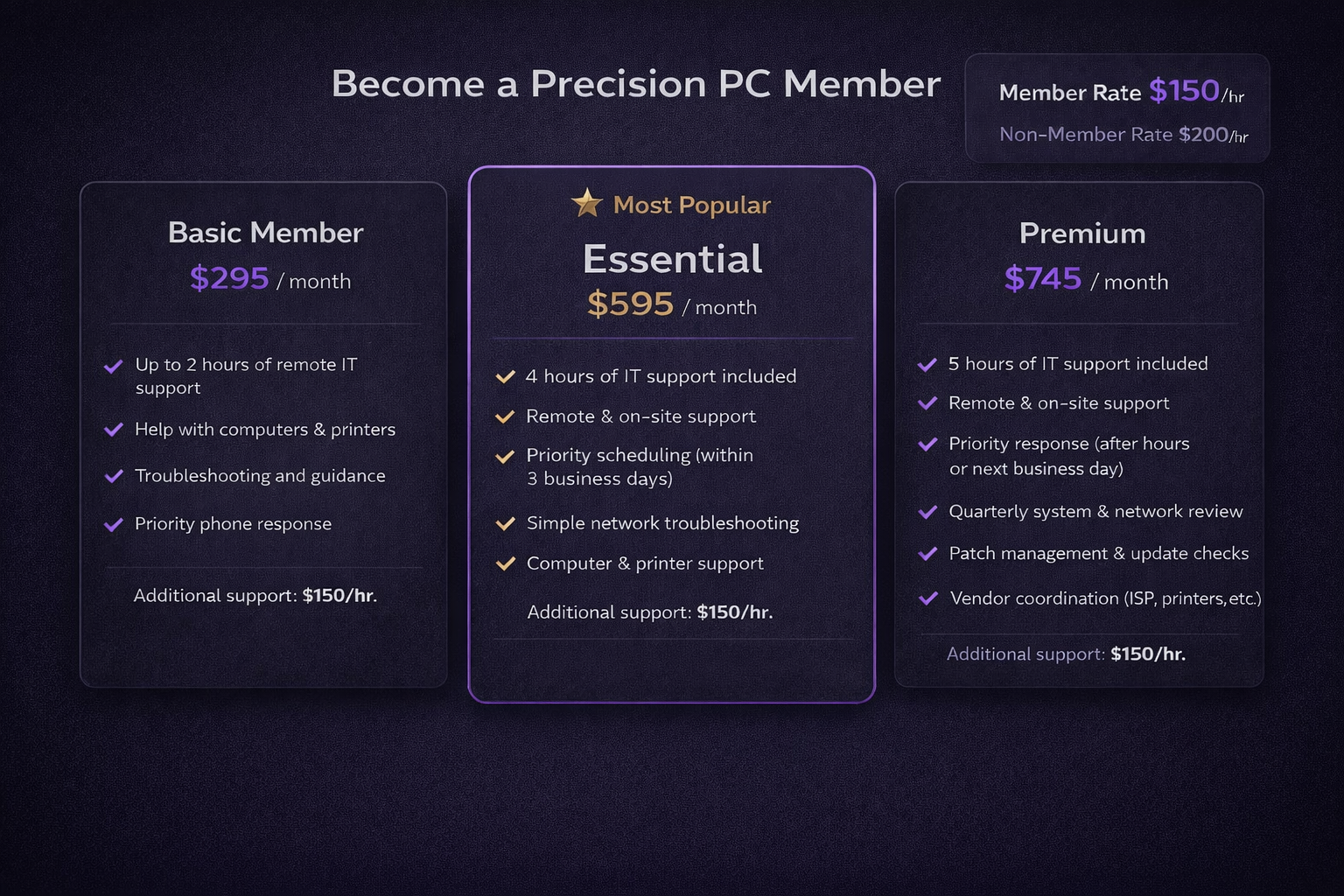 Become a Precision PC Member

Member Rate $150/hr

Non-Member Rate $200/hr

Basic Member

$295 / month

✓ Up to 2 hours of remote IT support

✓ Help with computers & printers

✓ Troubleshooting and guidance

✓ Priority phone response

Additional support: $150/hr.

Most Popular

Essential

$595 / month

✓ 4 hours of IT support included

✓ Remote & on-site support

✓ Priority scheduling (within 3 business days)

✓ Simple network troubleshooting

✓ Computer & printer support

Additional support: $150/hr.

Premium

$745 / month

✓ 5 hours of IT support included

✓ Remote & on-site support

✓ Priority response (after hours or next business day)

✓ Quarterly system & network review

✓ Patch management & update checks

✓ Vendor coordination (ISP, printers, etc.)

Additional support: $150/hr.