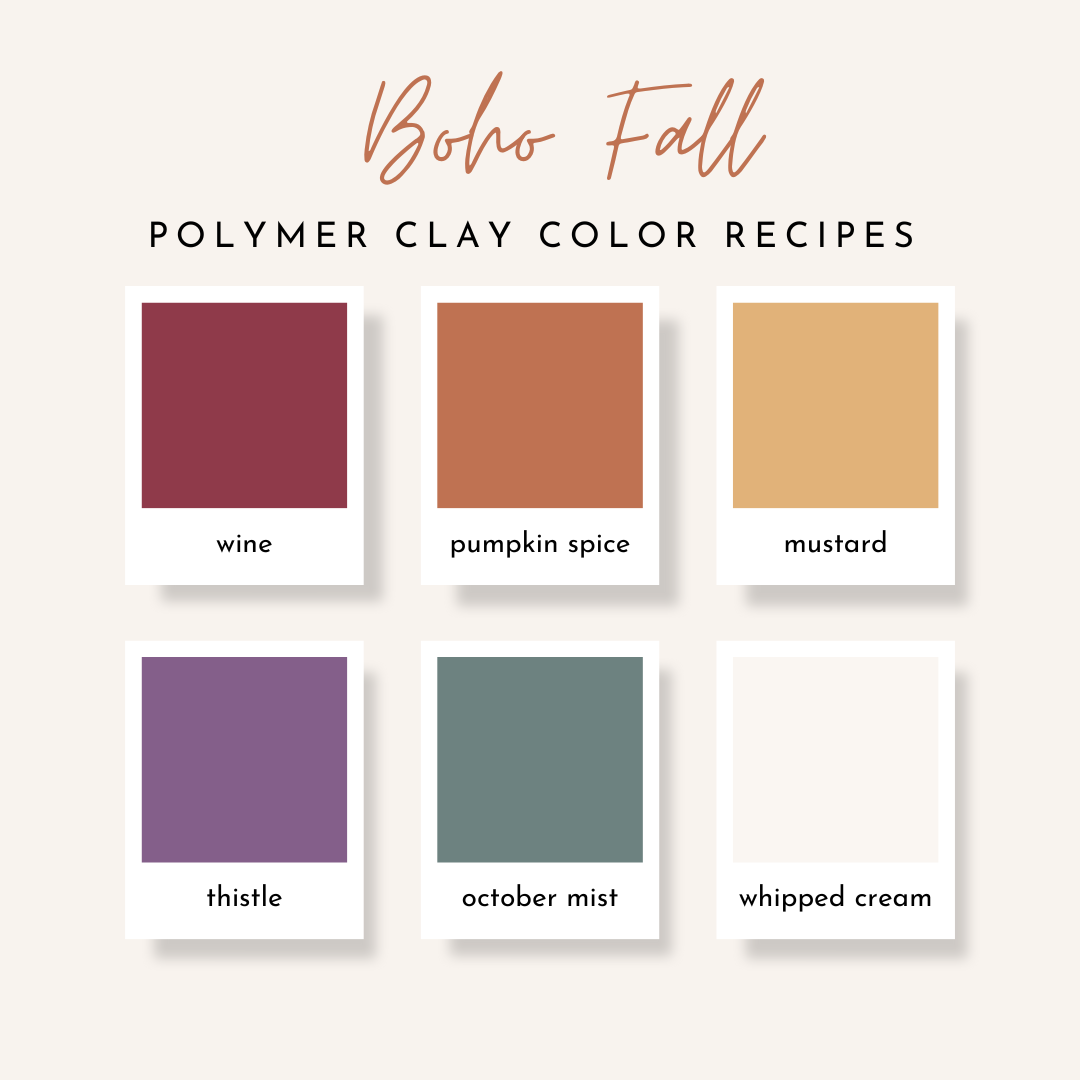 Boho Fall
POLYMER CLAY COLOR RECIPES

wine

pumpkin spice

mustard

thistle

october mist

whipped cream